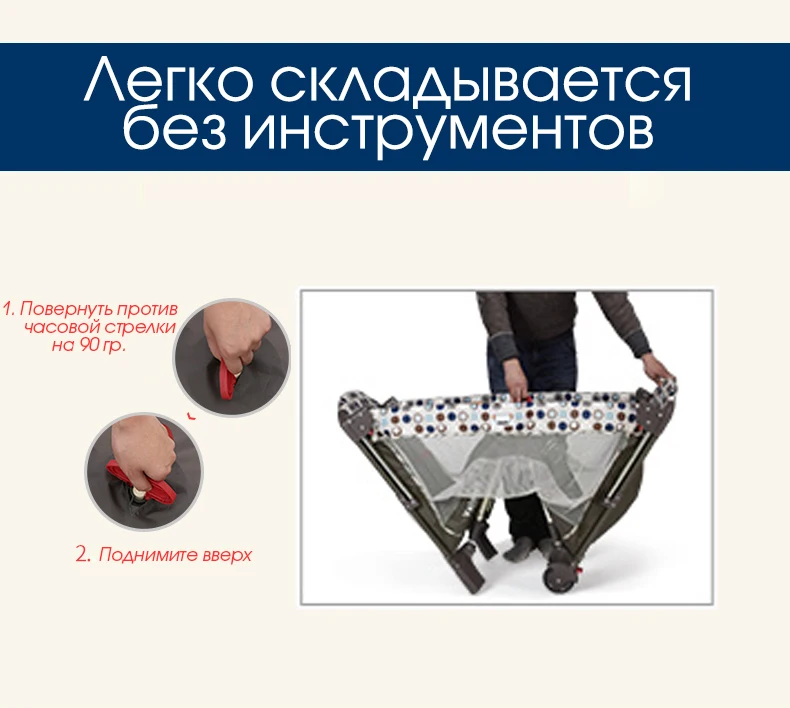 Легко складывается без инструментов

1. Повернуть против часовой стрелки на 90 гр.

2. Поднимите вверх