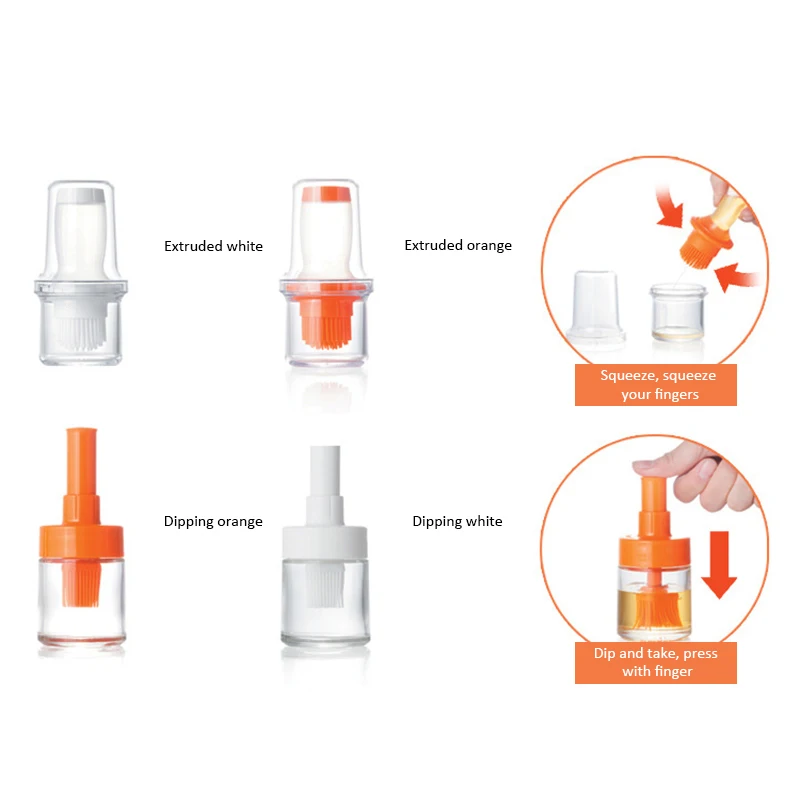 Extruded white

Extruded orange

Squeeze, squeeze your fingers

Dipping orange

Dipping white

Dip and take, press with finger