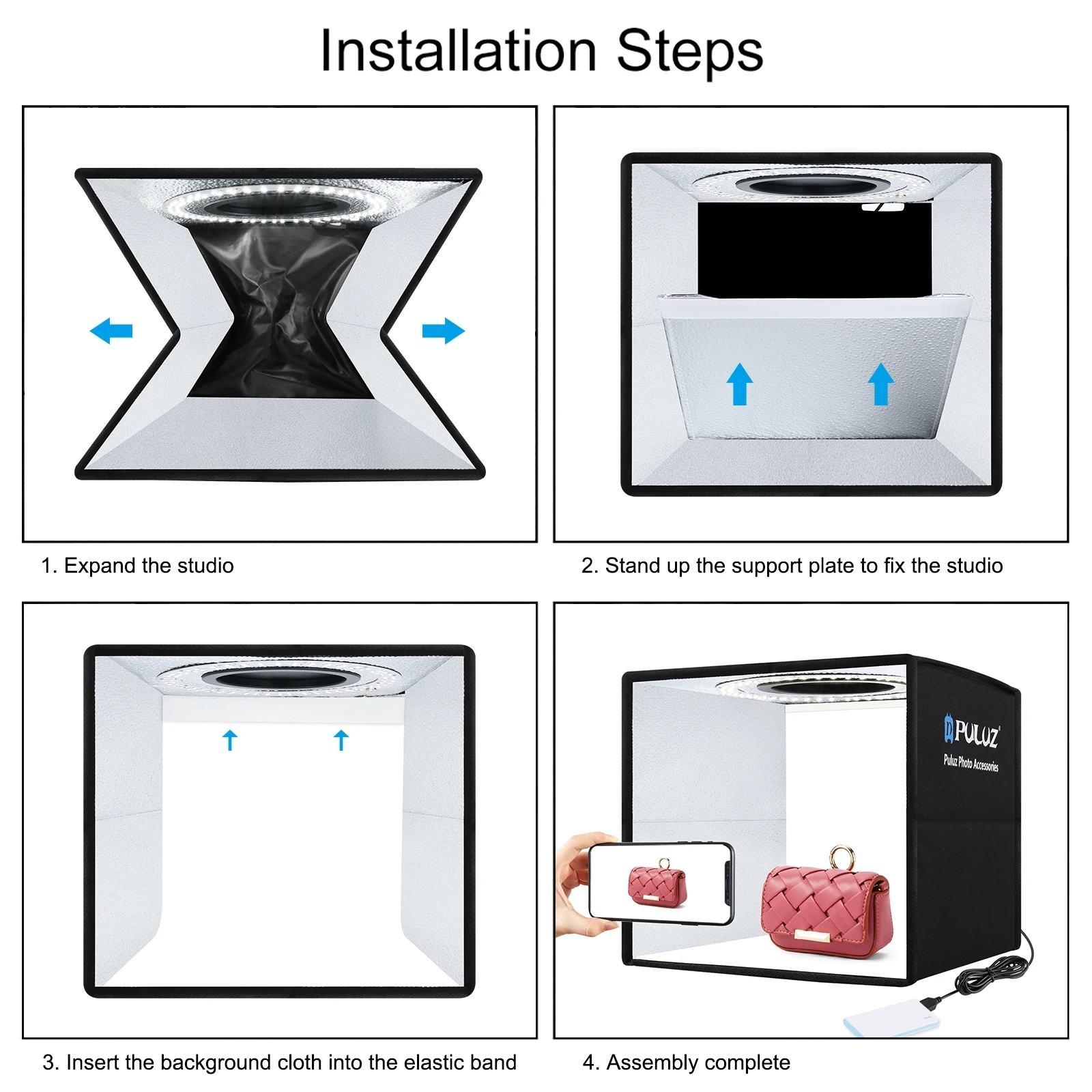 Installation Steps

1. Expand the studio

2. Stand up the support plate to fix the studio

3. Insert the background cloth into the elastic band

PULUZ
Puluz Photo Accessories

4. Assembly complete