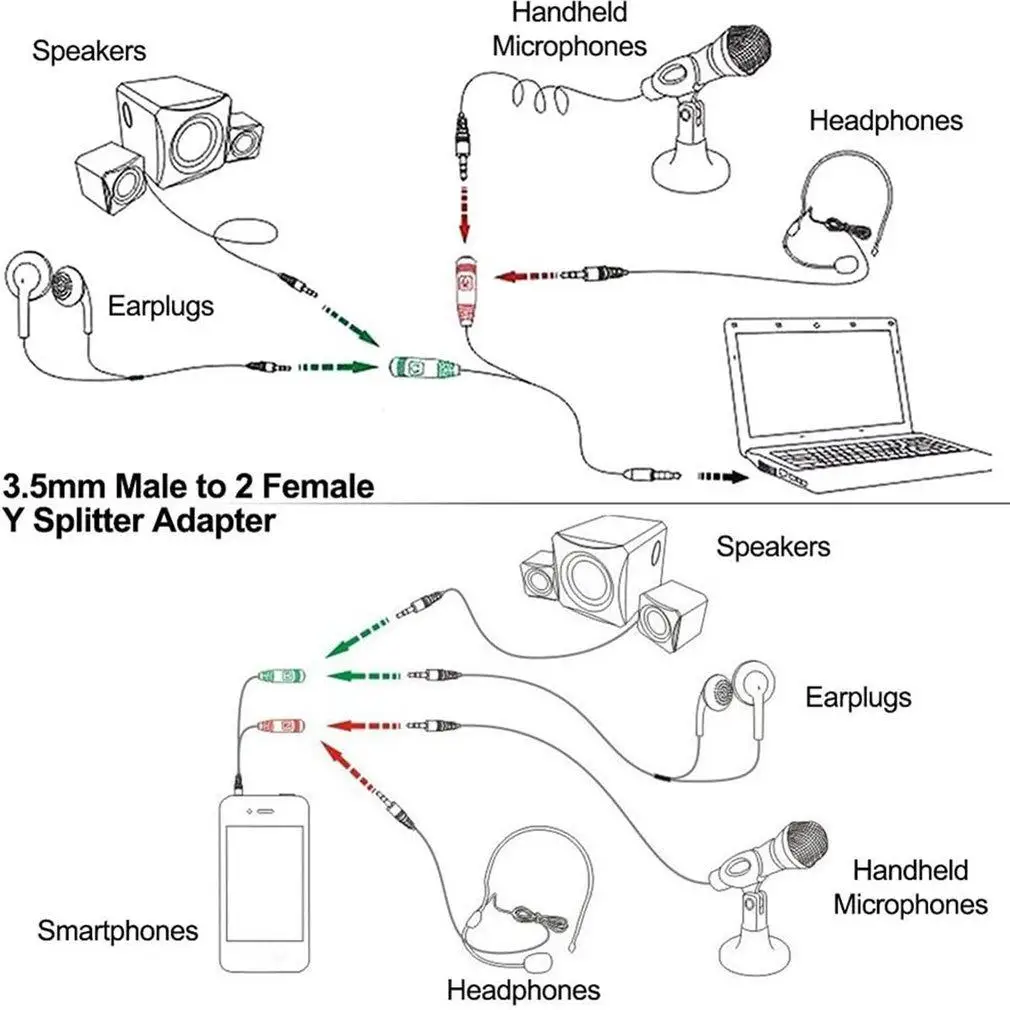 Speakers

Handheld Microphones

Headphones

Earplugs

3.5mm Male to 2 Female Y Splitter Adapter

Speakers

Earplugs

Handheld Microphones

Smartphones

Headphones