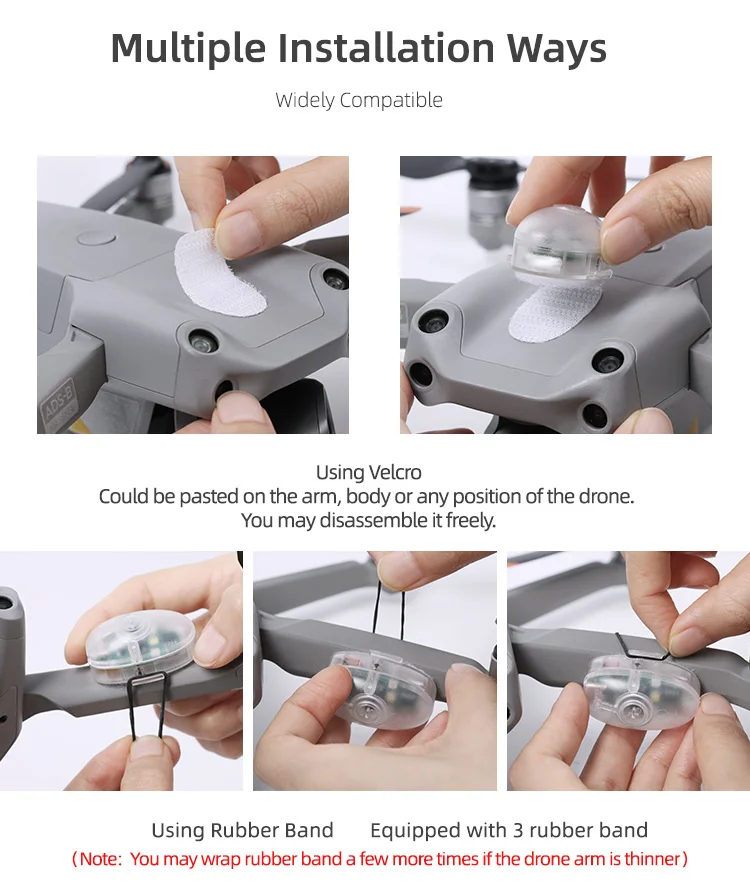 Multiple Installation Ways

Widely Compatible

ADS-B

Using Velcro
Could be pasted on the arm, body or any position of the drone.
You may disassemble it freely.

Using Rubber Band     Equipped with 3 rubber band
(Note: You may wrap rubber band a few more times if the drone arm is thinner)