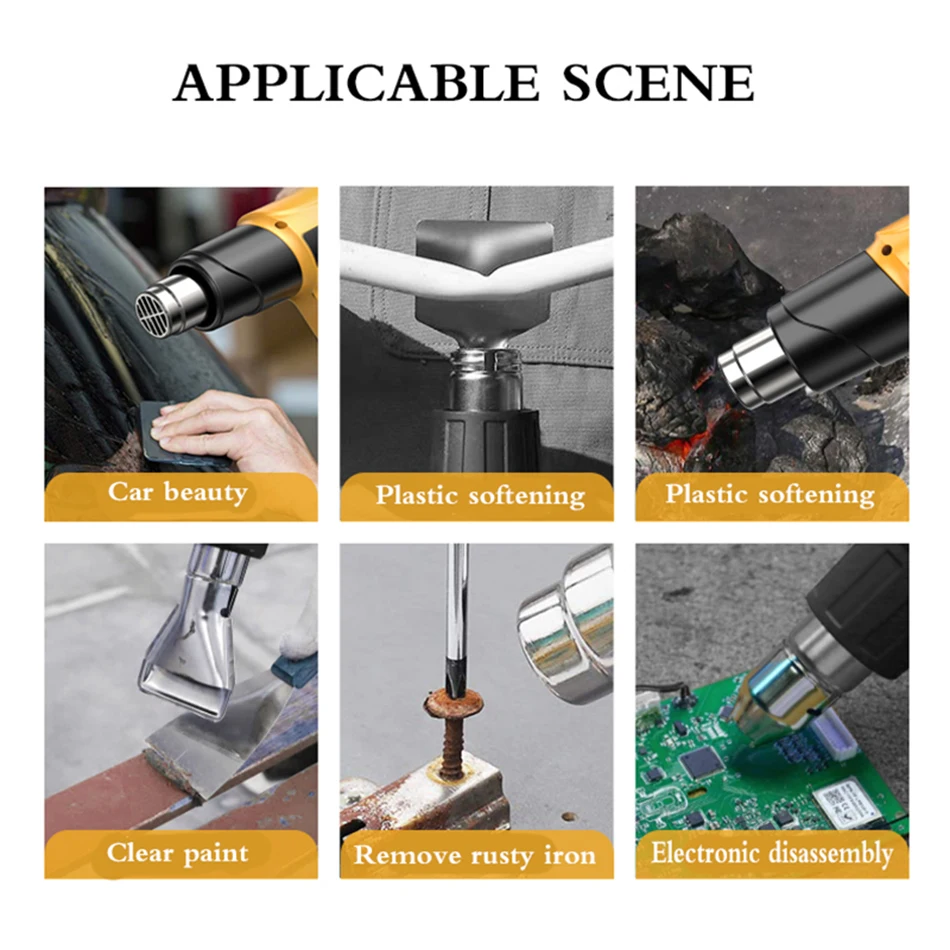 APPLICABLE SCENE

Car beauty

Plastic softening

Plastic softening

Clear paint

Remove rusty iron

Electronic disassembly