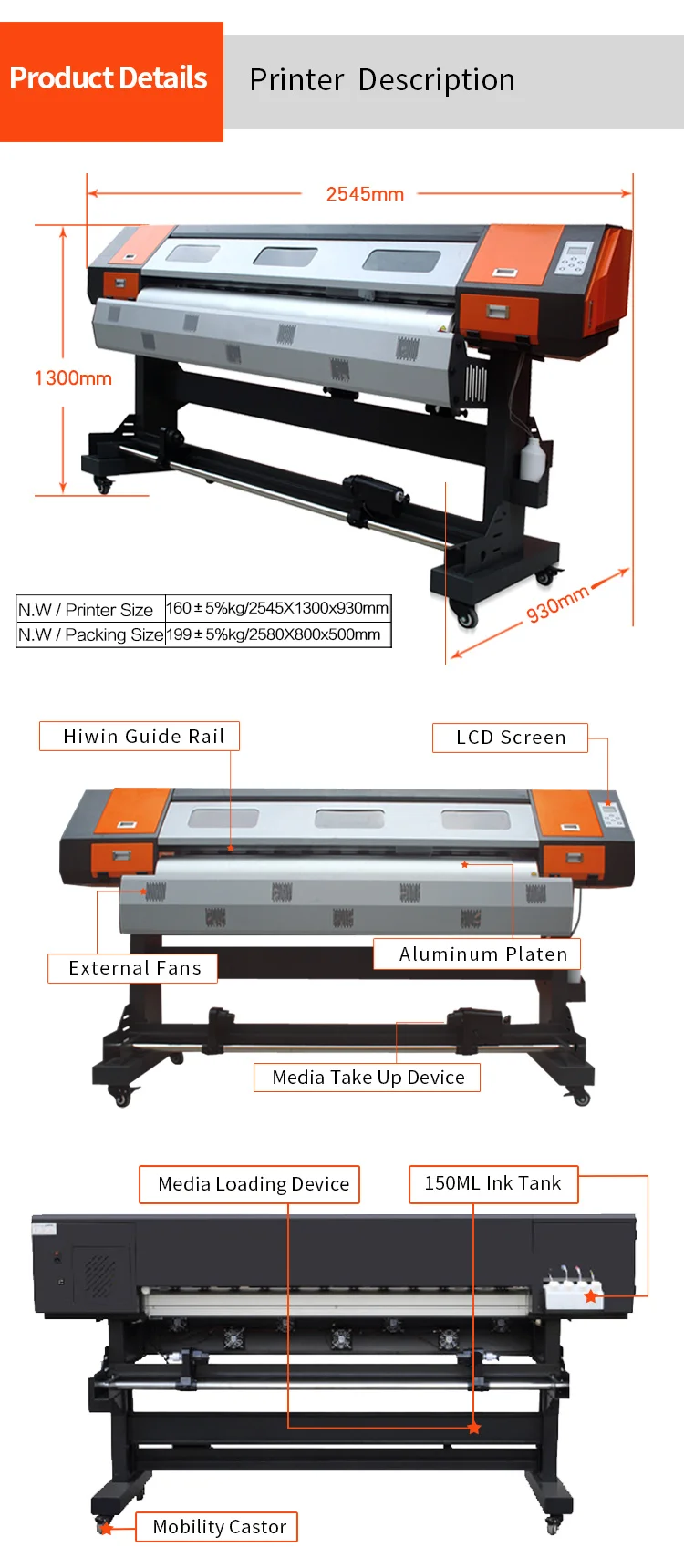 Product Details

Printer Description

2545mm

1300mm

930mm

| N.W / Printer Size | 160±5%kg/2545X1300x930mm |
|---|---|
| N.W / Packing Size | 199±5%kg/2580X800x500mm |

Hiwin Guide Rail

LCD Screen

External Fans

Aluminum Platen

Media Take Up Device

Media Loading Device

150ML Ink Tank

Mobility Castor