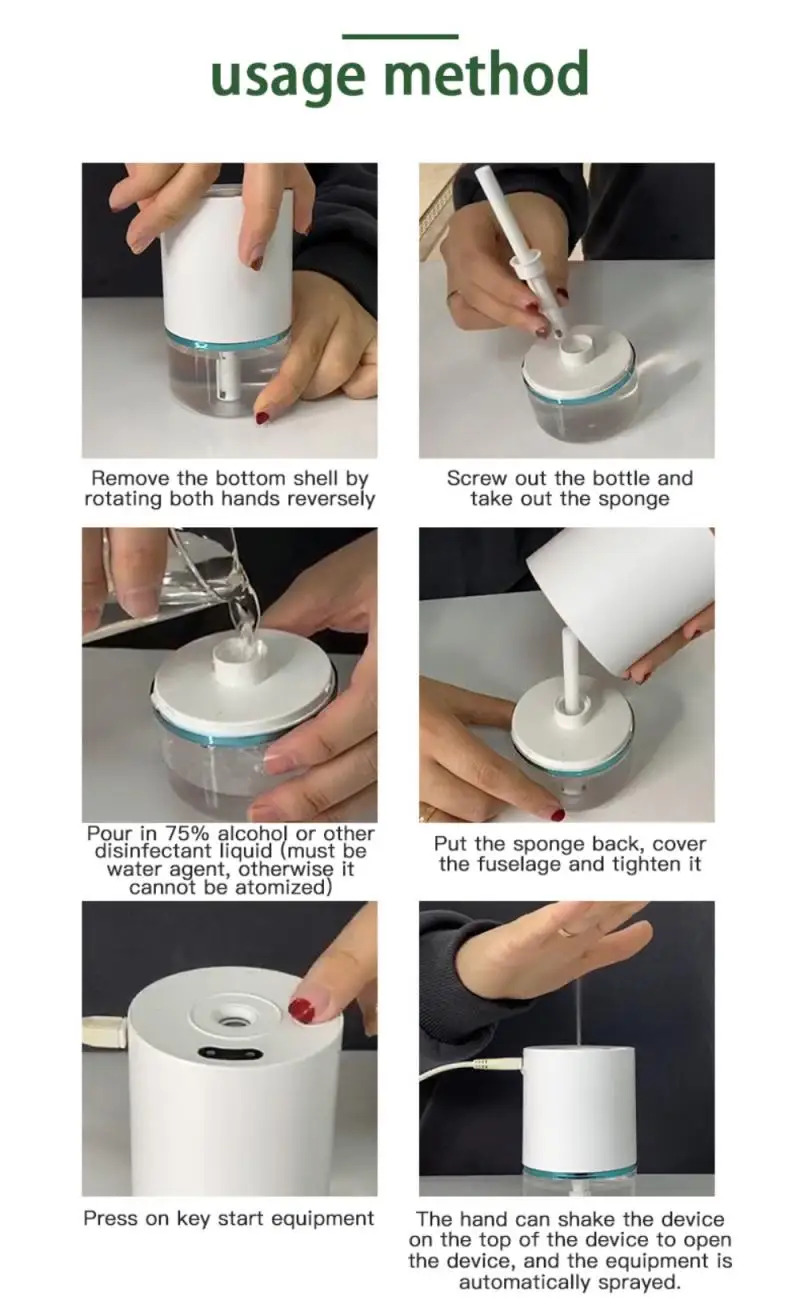 usage method

Remove the bottom shell by rotating both hands reversely

Screw out the bottle and take out the sponge

Pour in 75% alcohol or other disinfectant liquid (must be water agent, otherwise it cannot be atomized)

Put the sponge back, cover the fuselage and tighten it

Press on key start equipment

The hand can shake the device on the top of the device to open the device, and the equipment is automatically sprayed.