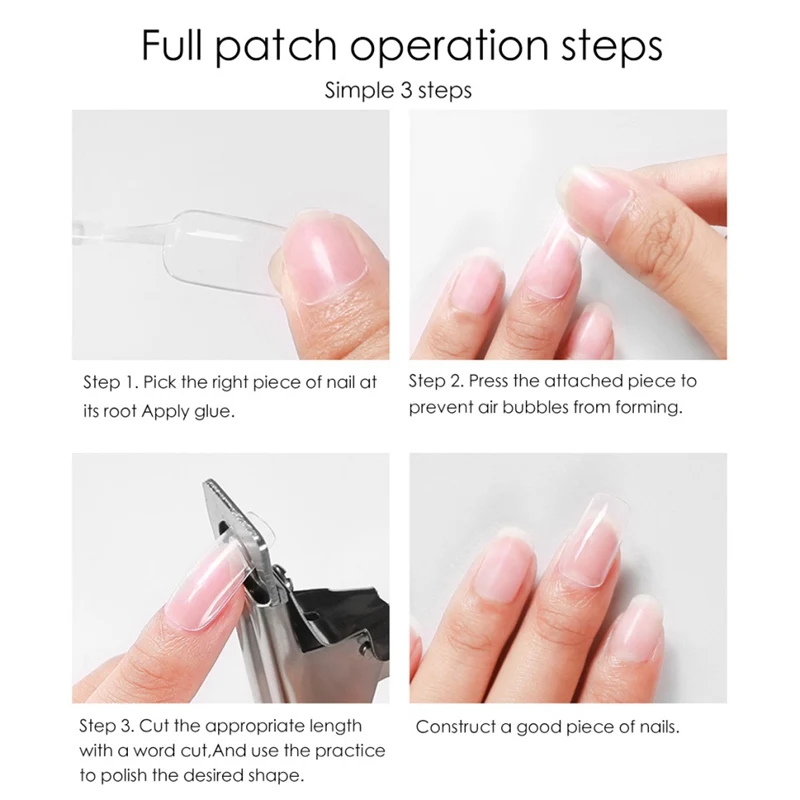 Full patch operation steps

Simple 3 steps

Step 1. Pick the right piece of nail at its root Apply glue.

Step 2. Press the attached piece to prevent air bubbles from forming.

Step 3. Cut the appropriate length with a word cut,And use the practice to polish the desired shape.

Construct a good piece of nails.