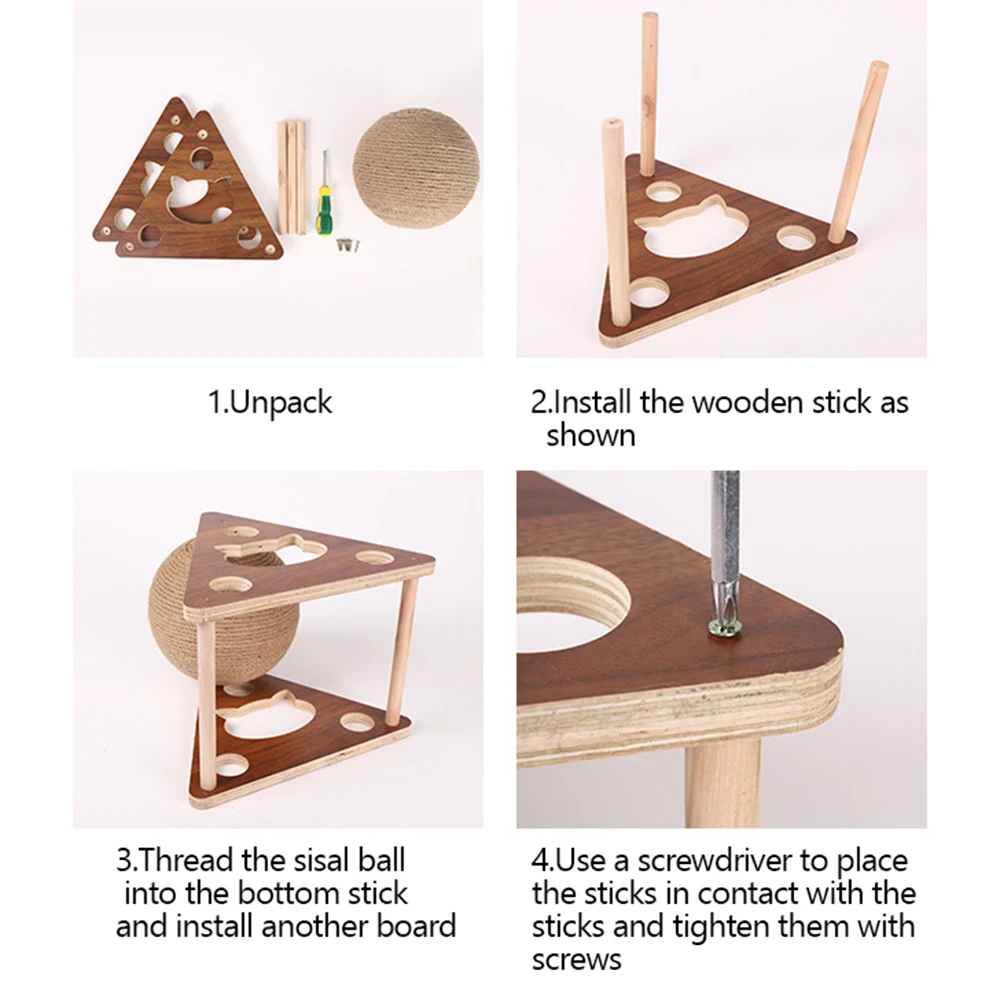 1.Unpack

2.Install the wooden stick as shown

3.Thread the sisal ball into the bottom stick and install another board

4.Use a screwdriver to place the sticks in contact with the sticks and tighten them with screws