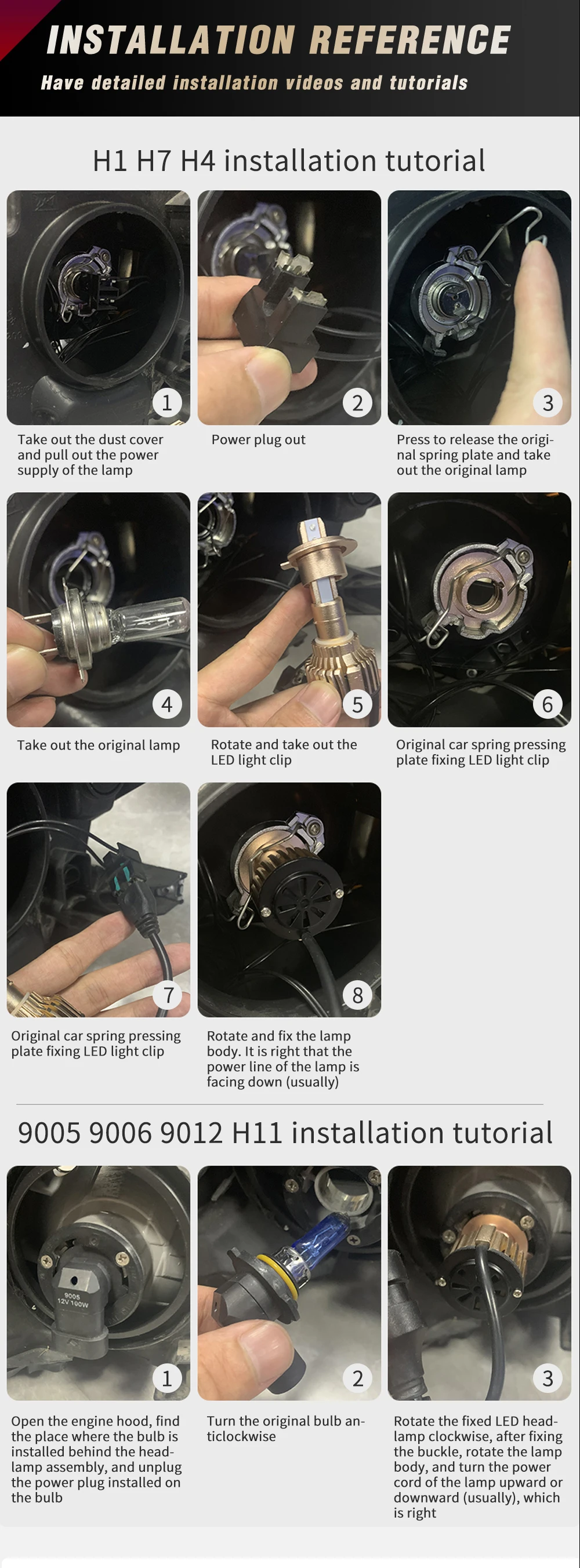 INSTALLATION REFERENCE

Have detailed installation videos and tutorials

H1 H7 H4 installation tutorial

1
Take out the dust cover and pull out the power supply of the lamp

2
Power plug out

3
Press to release the original spring plate and take out the original lamp

4
Take out the original lamp

5
Rotate and take out the LED light clip

6
Original car spring pressing plate fixing LED light clip

7
Original car spring pressing plate fixing LED light clip

8
Rotate and fix the lamp body. It is right that the power line of the lamp is facing down (usually)

9005 9006 9012 H11 installation tutorial

9005 12V 100W

1
Open the engine hood, find the place where the bulb is installed behind the headlamp assembly, and unplug the power plug installed on the bulb

2
Turn the original bulb anticlockwise

3
Rotate the fixed LED headlamp clockwise, after fixing the buckle, rotate the lamp body, and turn the power cord of the lamp upward or downward (usually), which is right