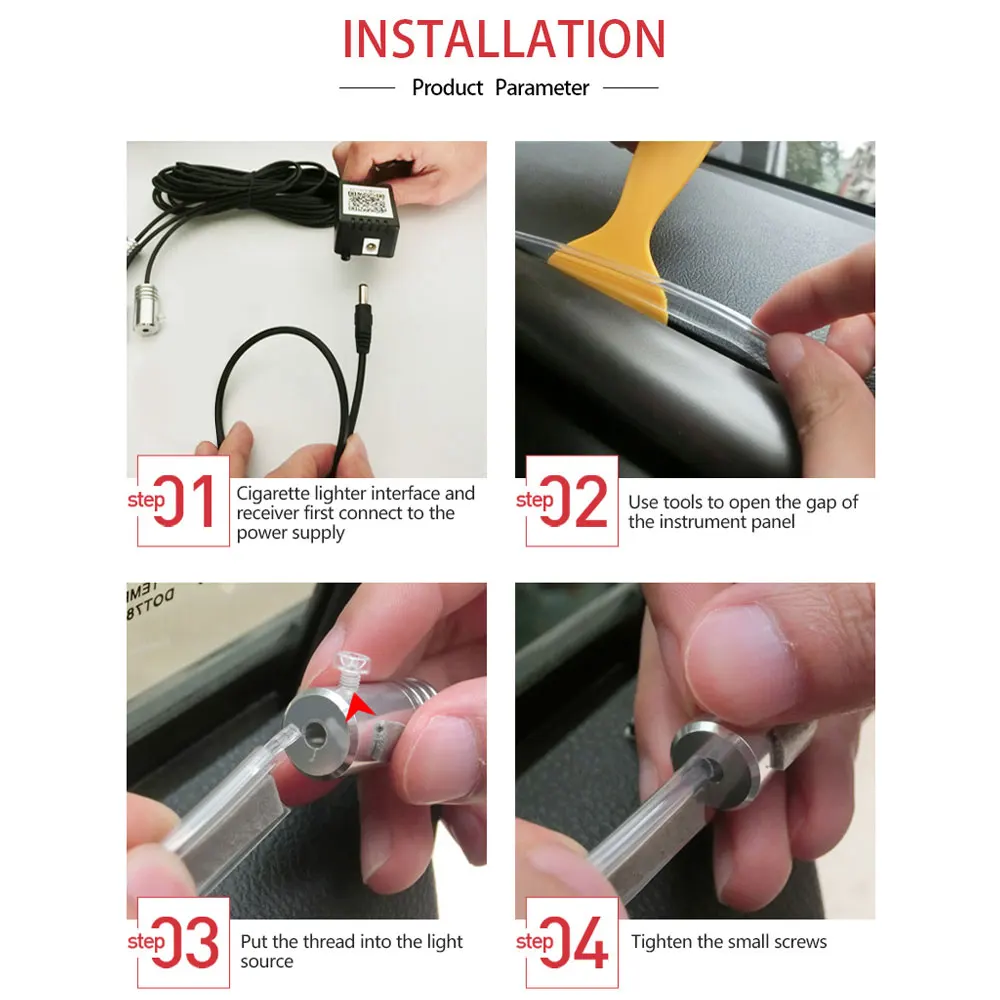 INSTALLATION

Product Parameter

step 01 Cigarette lighter interface and receiver first connect to the power supply

step 02 Use tools to open the gap of the instrument panel

step 03 Put the thread into the light source

step 04 Tighten the small screws