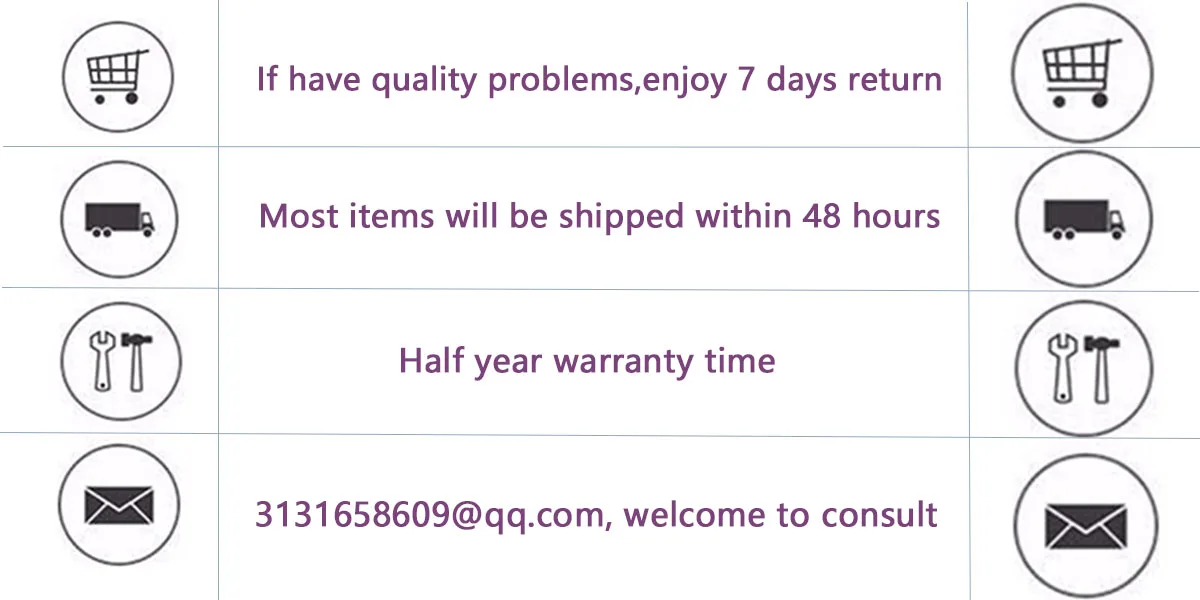 If have quality problems,enjoy 7 days return

Most items will be shipped within 48 hours

Half year warranty time

3131658609@qq.com, welcome to consult