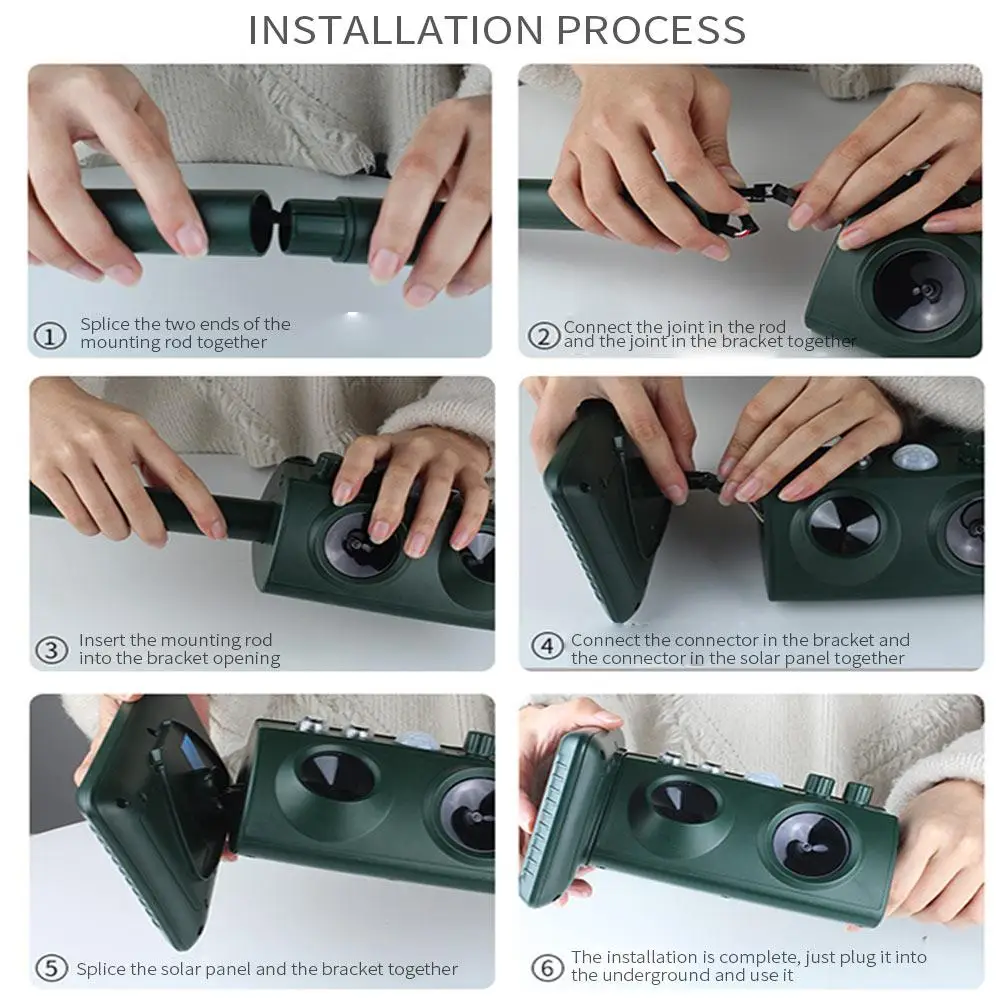 INSTALLATION PROCESS

① Splice the two ends of the mounting rod together

② Connect the joint in the rod and the joint in the bracket together

③ Insert the mounting rod into the bracket opening

④ Connect the connector in the bracket and the connector in the solar panel together

⑤ Splice the solar panel and the bracket together

⑥ The installation is complete, just plug it into the underground and use it