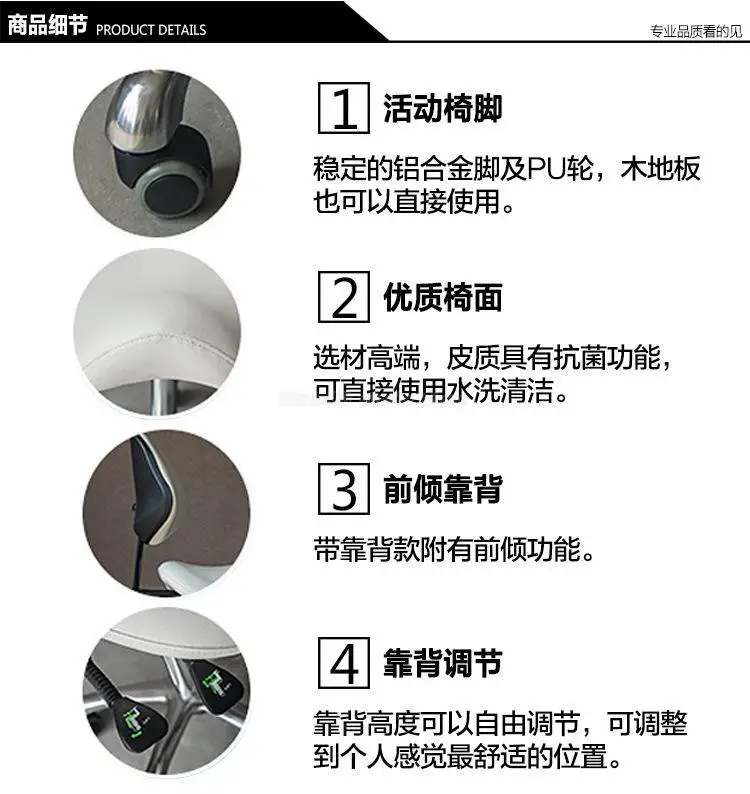 商品细节 PRODUCT DETAILS

专业品质看的见

1 活动椅脚

稳定的铝合金脚及PU轮，木地板也可以直接使用。

2 优质椅面

选材高端，皮质具有抗菌功能，可直接使用水洗清洁。

3 前倾靠背

带靠背款附有前倾功能。

4 靠背调节

靠背高度可以自由调节，可调整到个人感觉最舒适的位置。