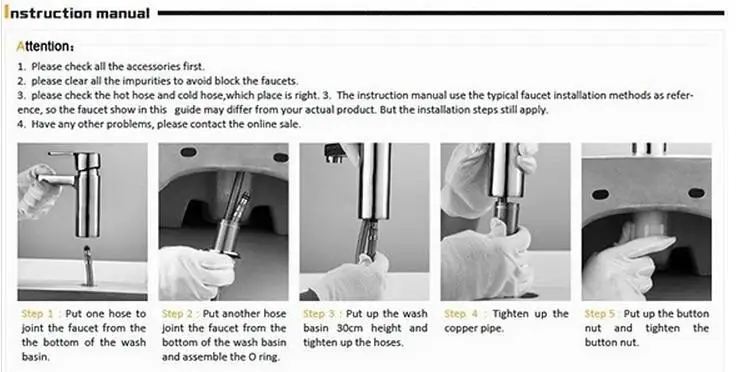 Instruction manual

Attention:

1. Please check all the accessories first.
2. please clear all the impurities to avoid block the faucets.
3. please check the hot hose and cold hose,which place is right. 3. The instruction manual use the typical faucet installation methods as reference, so the faucet show in this guide may differ from your actual product. But the installation steps still apply.
4. Have any other problems, please contact the online sale.

Step 1 : Put one hose to joint the faucet from the the bottom of the wash basin.

Step 2 : Put another hose joint the faucet from the bottom of the wash basin and assemble the O ring.

Step 3 : Put up the wash basin 30cm height and tighten up the hoses.

Step 4 : Tighten up the copper pipe.

Step 5 : Put up the button nut and tighten the button nut.