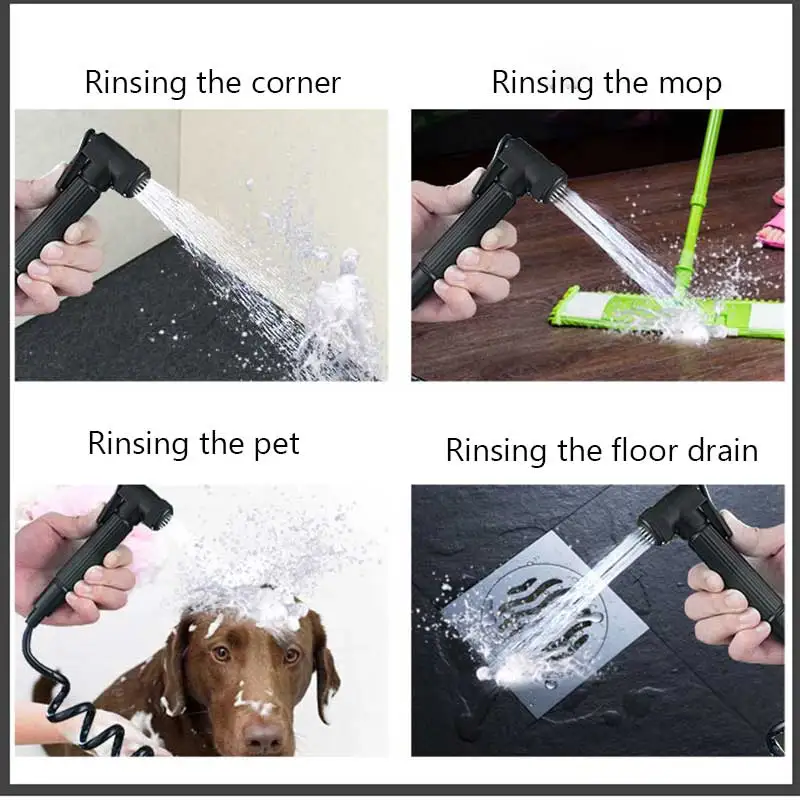 Rinsing the corner

Rinsing the mop

Rinsing the pet

Rinsing the floor drain