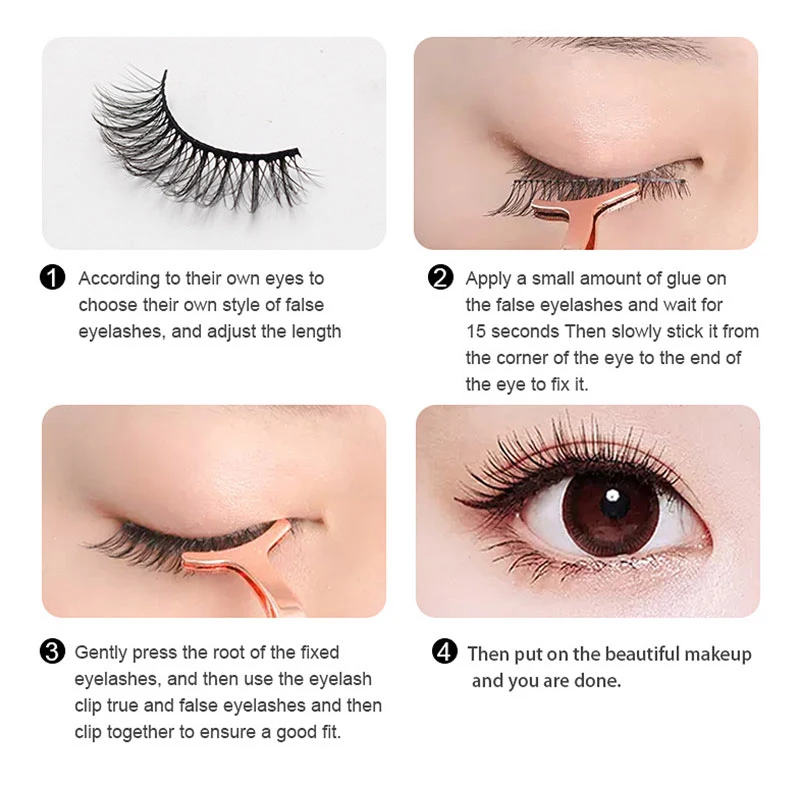 1 According to their own eyes to choose their own style of false eyelashes, and adjust the length

2 Apply a small amount of glue on the false eyelashes and wait for 15 seconds Then slowly stick it from the corner of the eye to the end of the eye to fix it.

3 Gently press the root of the fixed eyelashes, and then use the eyelash clip true and false eyelashes and then clip together to ensure a good fit.

4 Then put on the beautiful makeup and you are done.