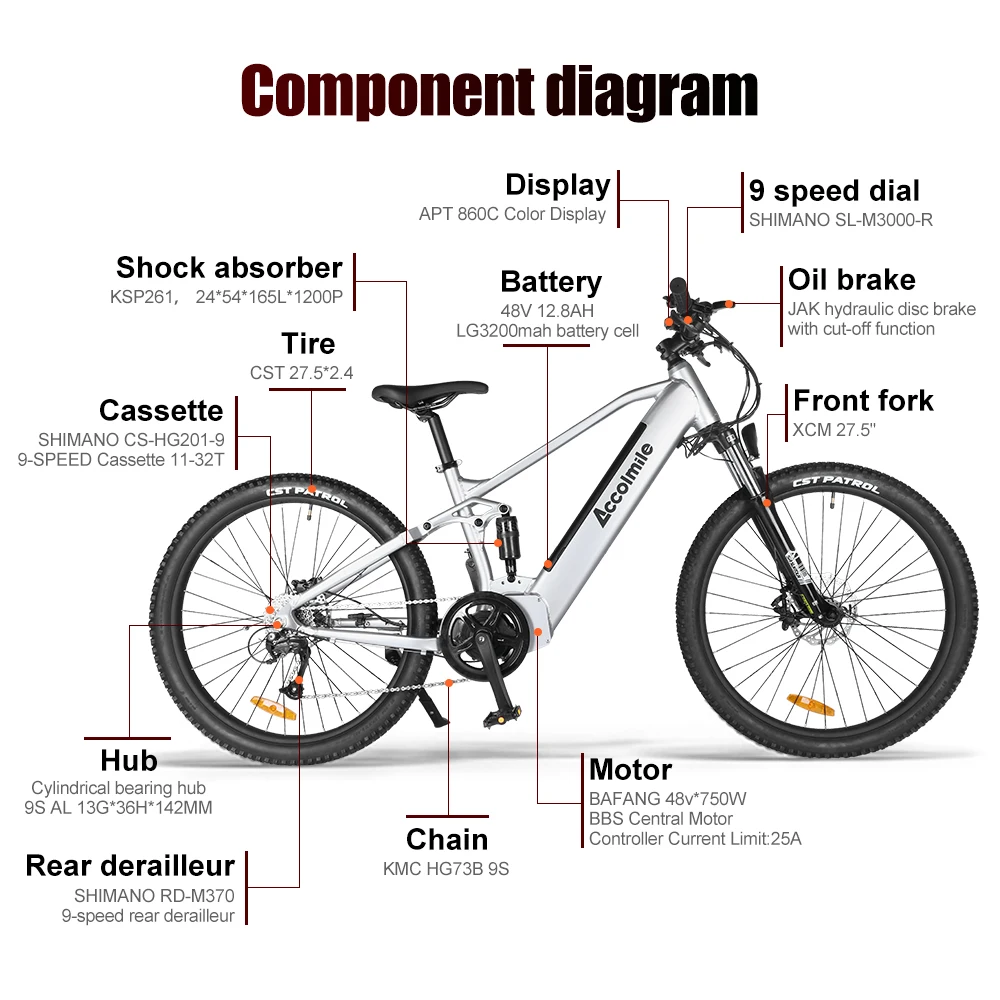 Component diagram

Display
APT 860C Color Display

9 speed dial
SHIMANO SL-M3000-R

Shock absorber
KSP261， 24*54*165L*1200P

Battery
48V 12.8AH
LG3200mah battery cell

Oil brake
JAK hydraulic disc brake with cut-off function

Tire
CST 27.5*2.4

Cassette
SHIMANO CS-HG201-9
9-SPEED Cassette 11-32T

Front fork
XCM 27.5"

CST PATROL

Accolmile

CST PATROL

Hub
Cylindrical bearing hub
9S AL 13G*36H*142MM

Motor
BAFANG 48v*750W
BBS Central Motor
Controller Current Limit:25A

Chain
KMC HG73B 9S

Rear derailleur
SHIMANO RD-M370
9-speed rear derailleur