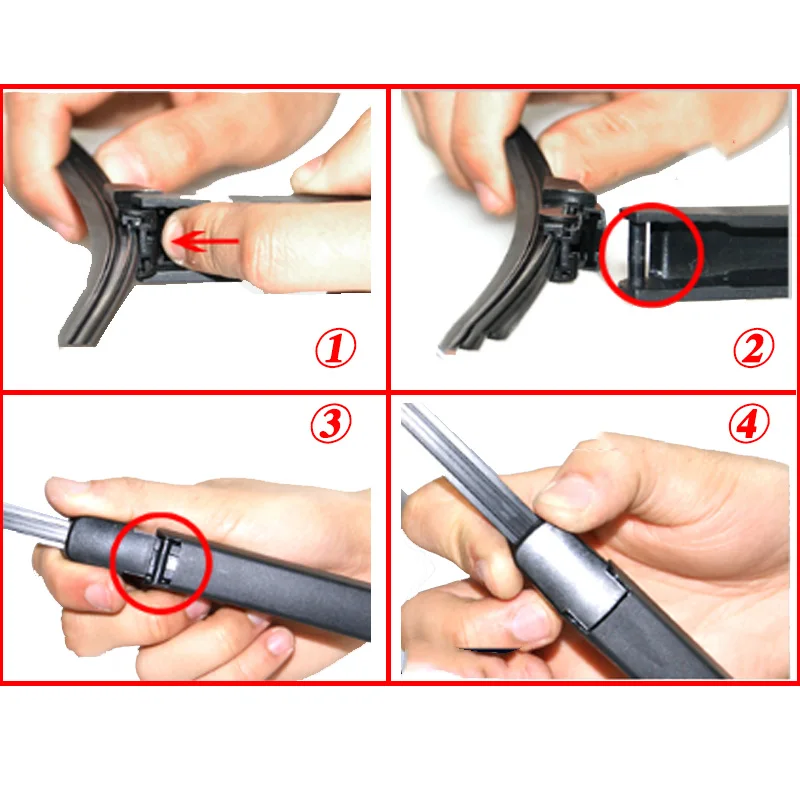 ①

②

③

④