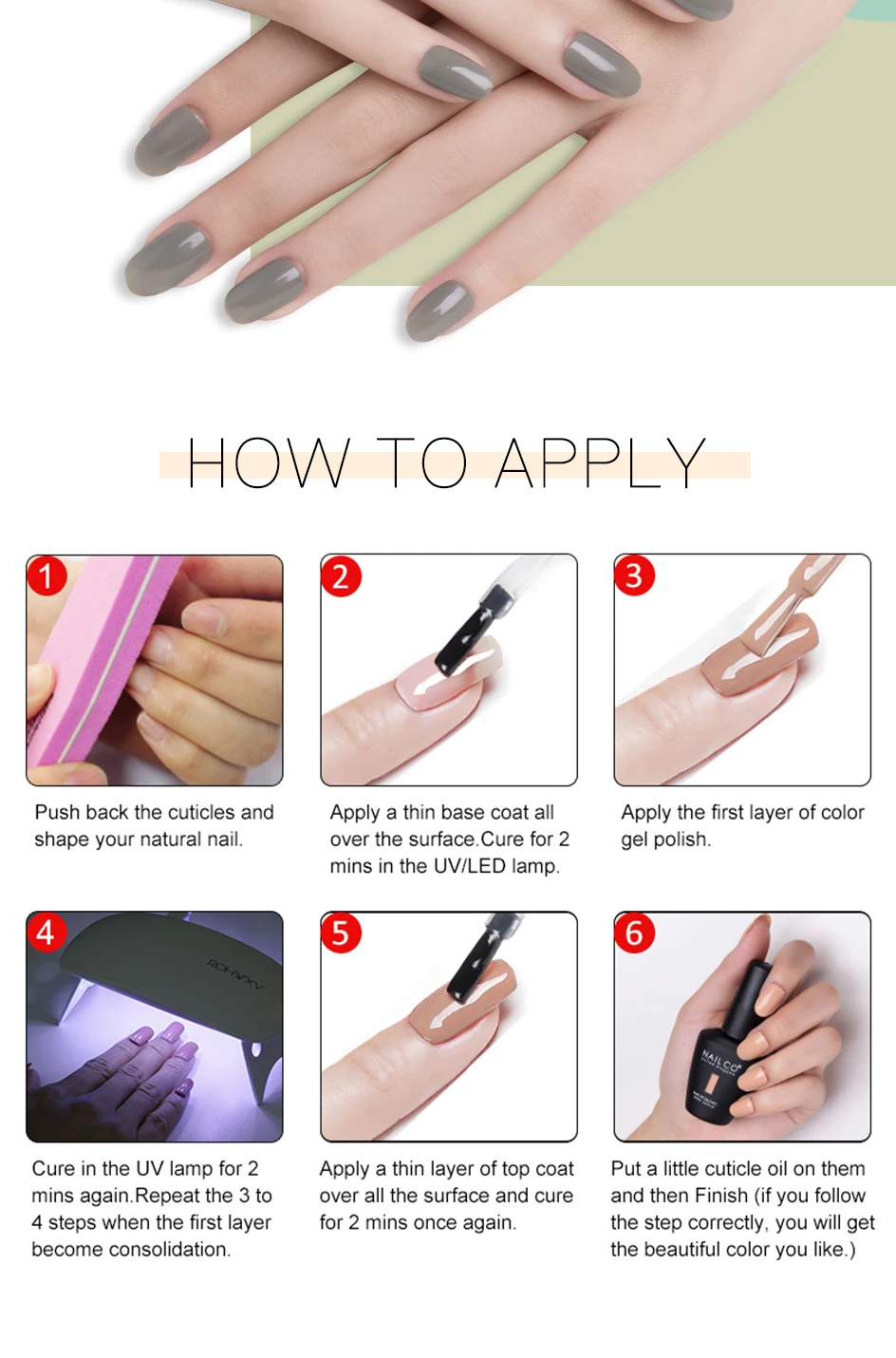 HOW TO APPLY

1

Push back the cuticles and shape your natural nail.

2

Apply a thin base coat all over the surface.Cure for 2 mins in the UV/LED lamp.

3

Apply the first layer of color gel polish.

4

ROHWXY

Cure in the UV lamp for 2 mins again.Repeat the 3 to 4 steps when the first layer become consolidation.

5

Apply a thin layer of top coat over all the surface and cure for 2 mins once again.

6

NAILCO

Put a little cuticle oil on them and then Finish (if you follow the step correctly, you will get the beautiful color you like.)