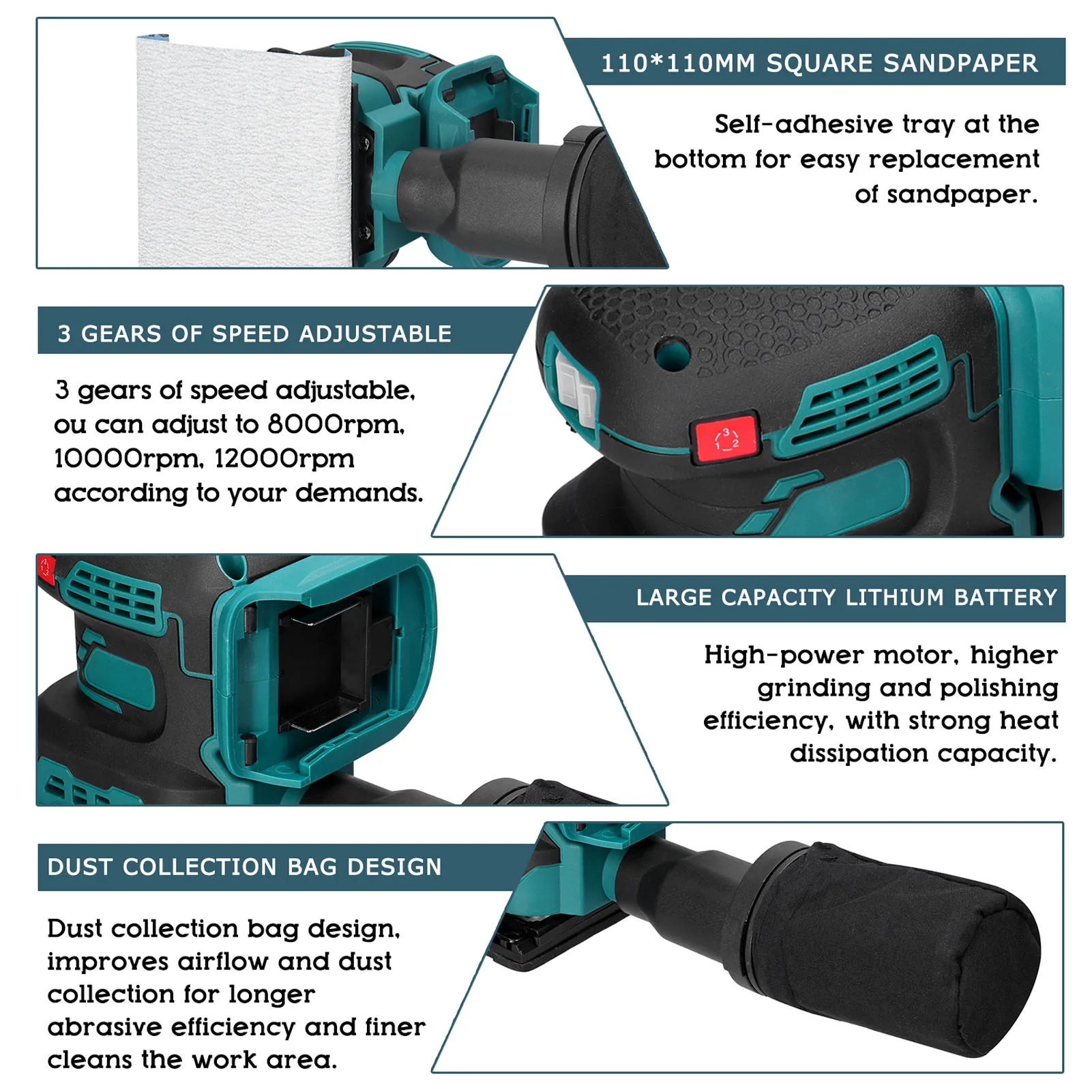 110*110MM SQUARE SANDPAPER

Self-adhesive tray at the bottom for easy replacement of sandpaper.

3 GEARS OF SPEED ADJUSTABLE

3 gears of speed adjustable, ou can adjust to 8000rpm, 10000rpm, 12000rpm according to your demands.

3
1 2

LARGE CAPACITY LITHIUM BATTERY

High-power motor, higher grinding and polishing efficiency, with strong heat dissipation capacity.

DUST COLLECTION BAG DESIGN

Dust collection bag design, improves airflow and dust collection for longer abrasive efficiency and finer cleans the work area.