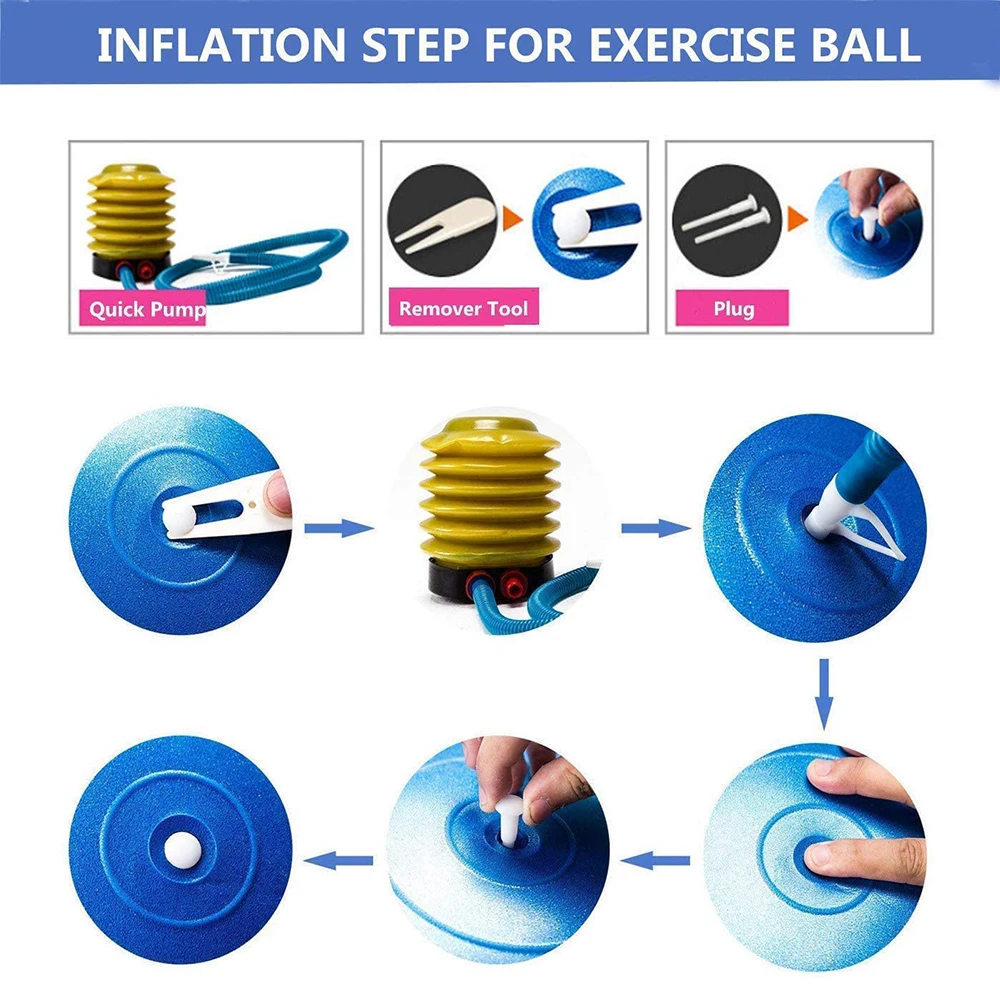 INFLATION STEP FOR EXERCISE BALL

Quick Pump

Remover Tool

Plug