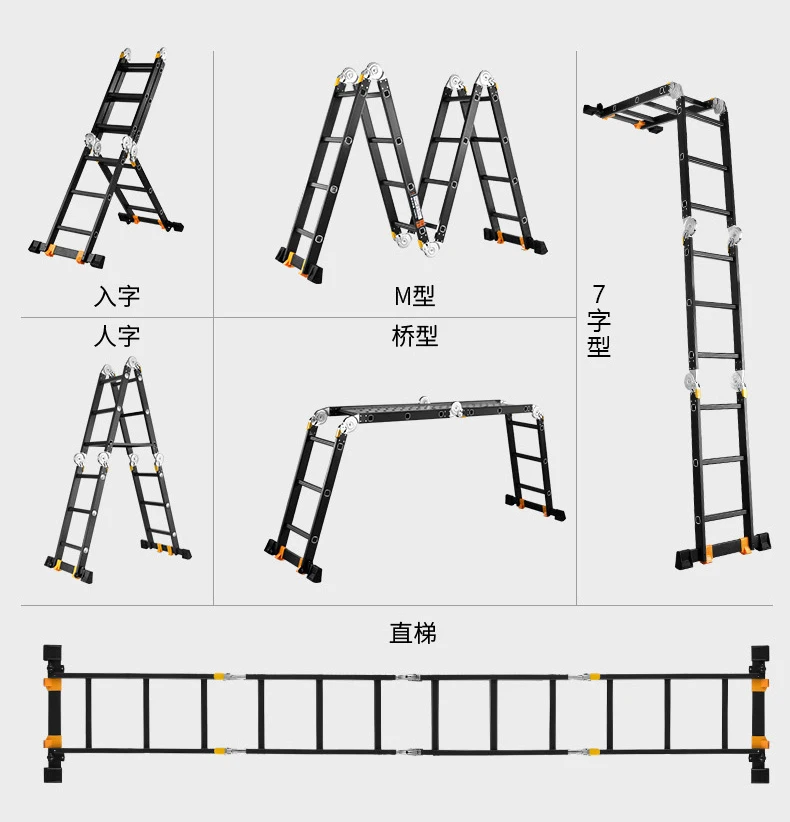 入字

M型

7字型

人字

桥型

直梯