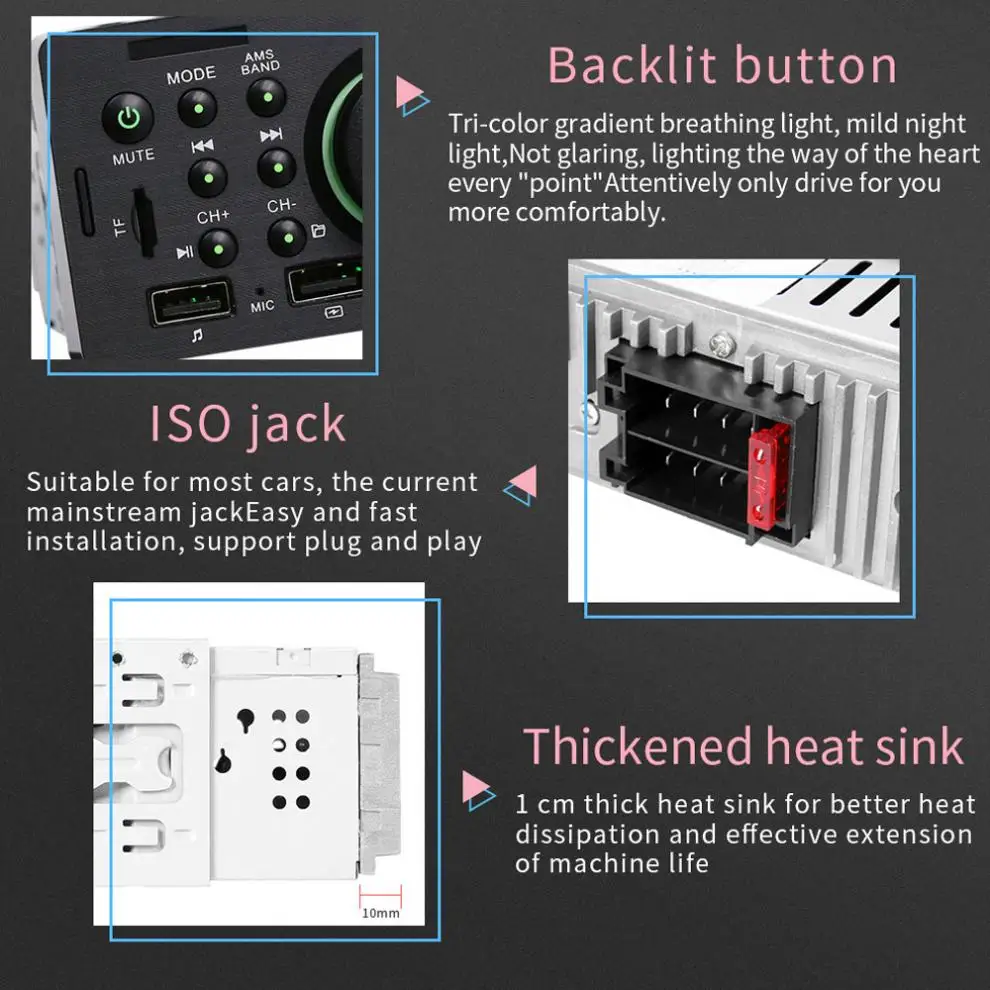 MODE
AMS BAND
MUTE
TF
CH+
CH-
MIC

Backlit button

Tri-color gradient breathing light, mild night light,Not glaring, lighting the way of the heart every "point"Attentively only drive for you more comfortably.

ISO jack

Suitable for most cars, the current mainstream jackEasy and fast installation, support plug and play

10mm

Thickened heat sink

1 cm thick heat sink for better heat dissipation and effective extension of machine life