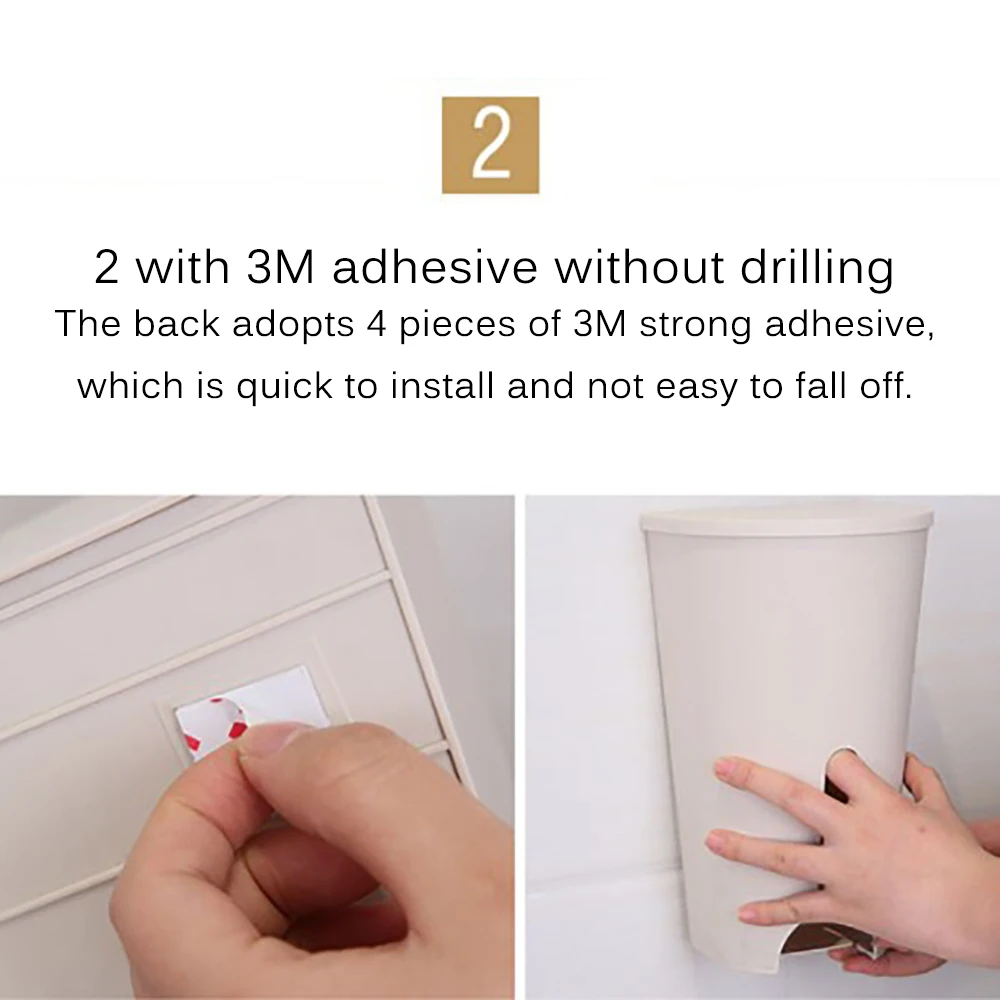 2

2 with 3M adhesive without drilling

The back adopts 4 pieces of 3M strong adhesive, which is quick to install and not easy to fall off.