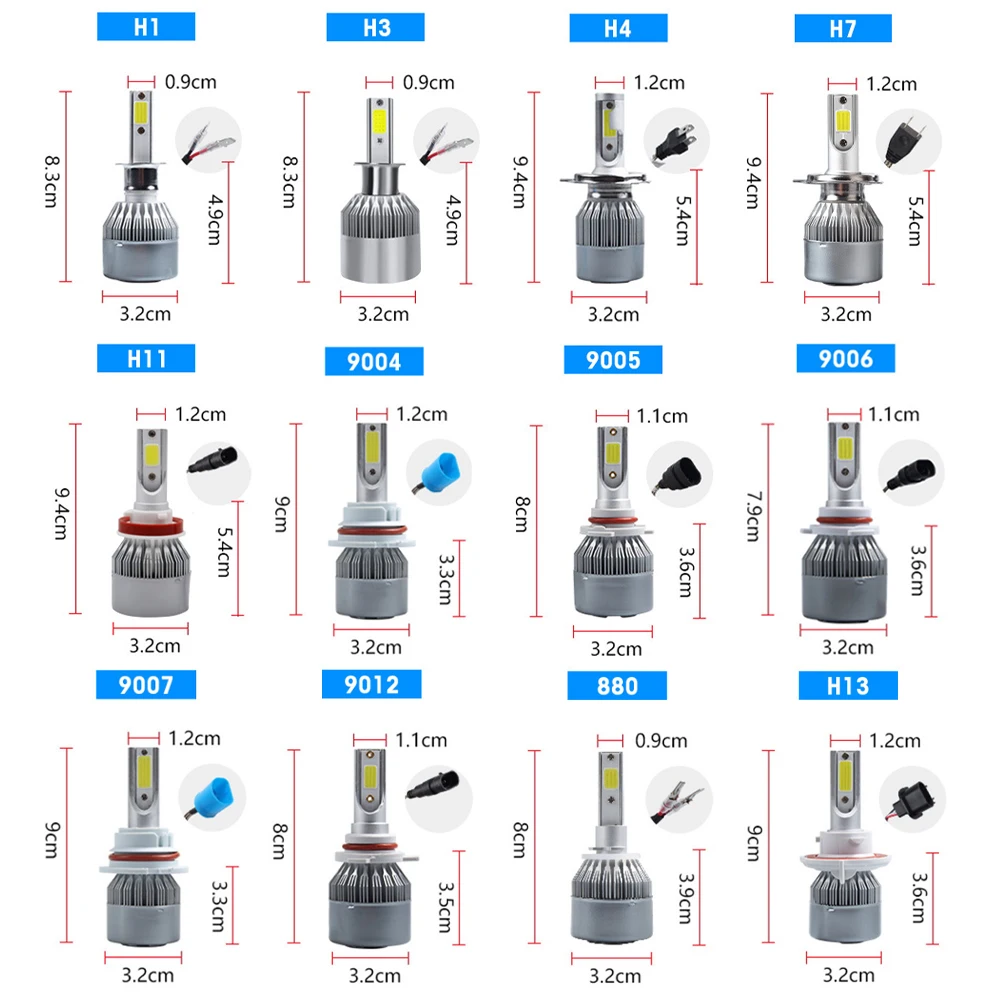 H1
0.9cm
8.3cm
4.9cm
3.2cm

H3
0.9cm
8.3cm
4.9cm
3.2cm

H4
1.2cm
9.4cm
5.4cm
3.2cm

H7
1.2cm
9.4cm
5.4cm
3.2cm

H11
1.2cm
9.4cm
5.4cm
3.2cm

9004
1.2cm
9cm
3.3cm
3.2cm

9005
1.1cm
8cm
3.6cm
3.2cm

9006
1.1cm
7.9cm
3.6cm
3.2cm

9007
1.2cm
9cm
3.3cm
3.2cm

9012
1.1cm
8cm
3.5cm
3.2cm

880
0.9cm
8cm
3.9cm
3.2cm

H13
1.2cm
9cm
3.6cm
3.2cm