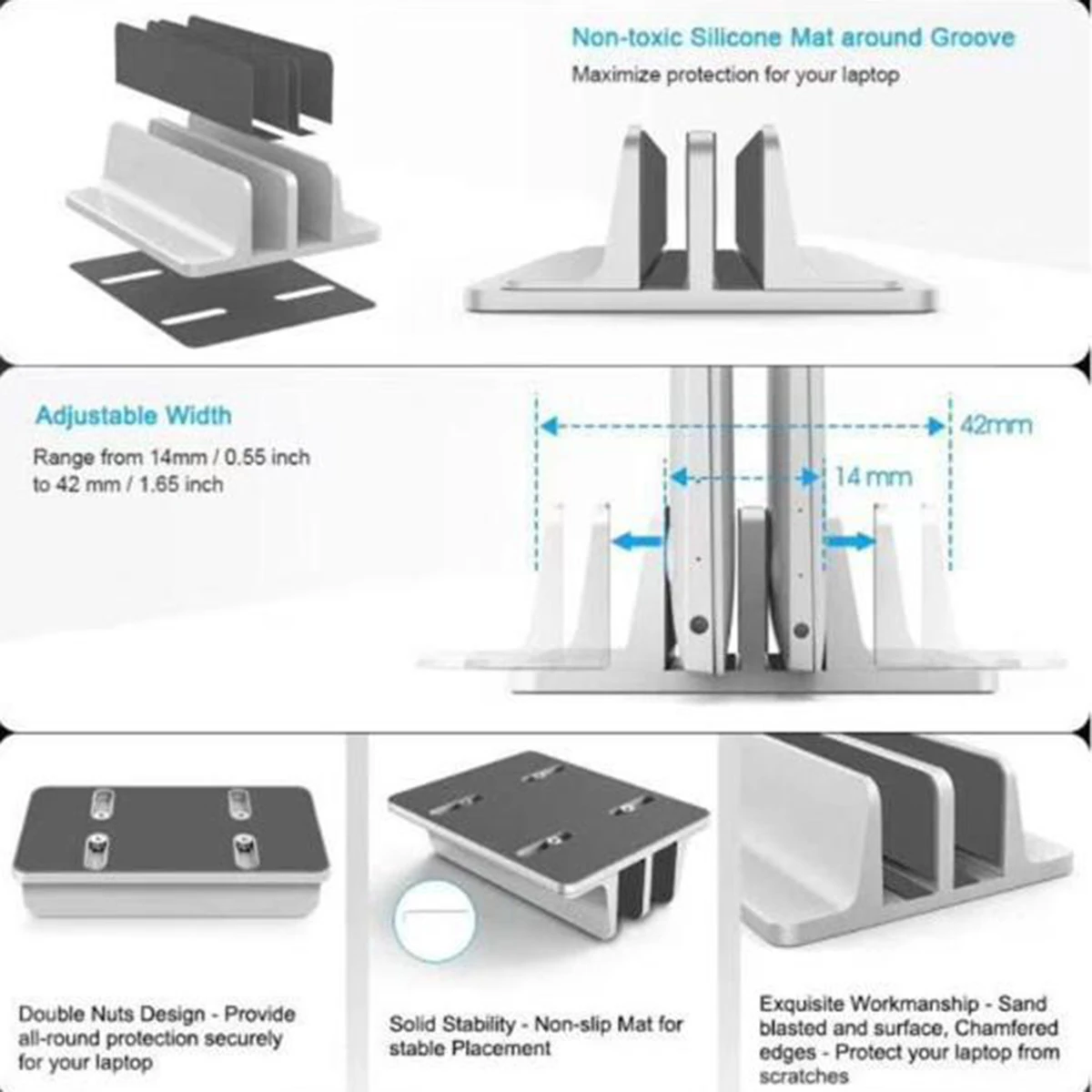 Non-toxic Silicone Mat around Groove
Maximize protection for your laptop

Adjustable Width
Range from 14mm / 0.55 inch to 42 mm / 1.65 inch

42mm

14 mm

Double Nuts Design - Provide all-round protection securely for your laptop

Solid Stability - Non-slip Mat for stable Placement

Exquisite Workmanship - Sand blasted and surface, Chamfered edges - Protect your laptop from scratches