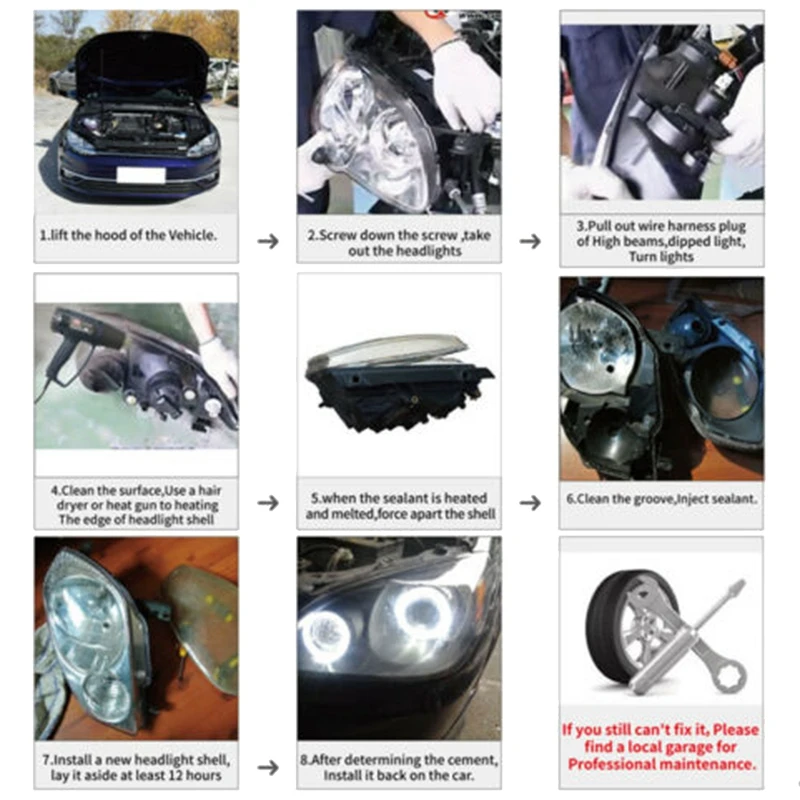 1.lift the hood of the Vehicle.

→

2.Screw down the screw ,take out the headlights

→

3.Pull out wire harness plug of High beams,dipped light, Turn lights

4.Clean the surface,Use a hair dryer or heat gun to heating The edge of headlight shell

→

5.when the sealant is heated and melted,force apart the shell

→

6.Clean the groove,Inject sealant.

7.Install a new headlight shell, lay it aside at least 12 hours

→

8.After determining the cement, Install it back on the car.

If you still can't fix it, Please find a local garage for Professional maintenance.