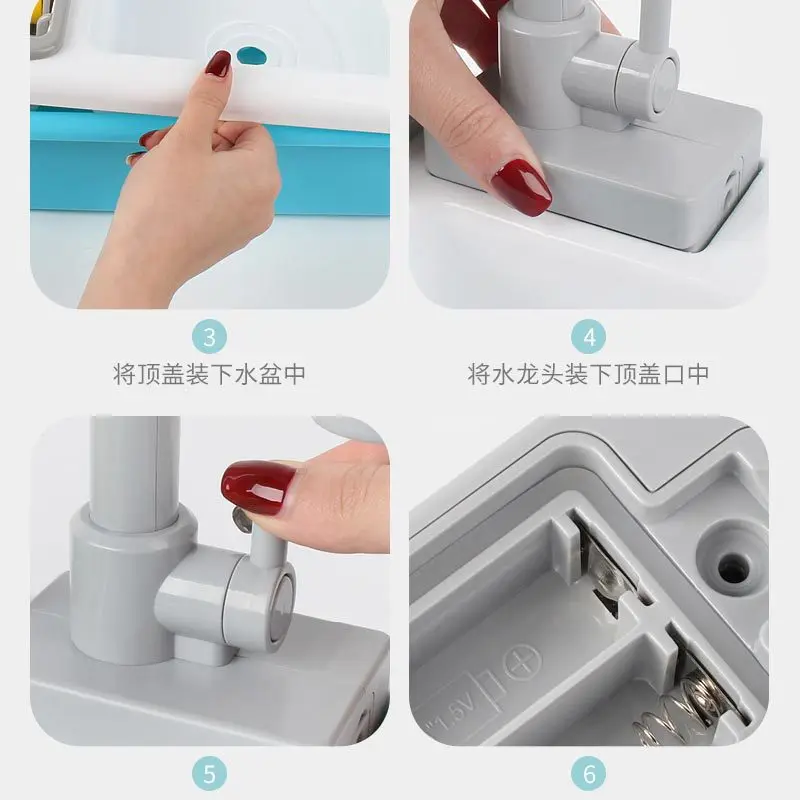 3
将顶盖装下水盆中

4
将水龙头装下顶盖口中

5

6