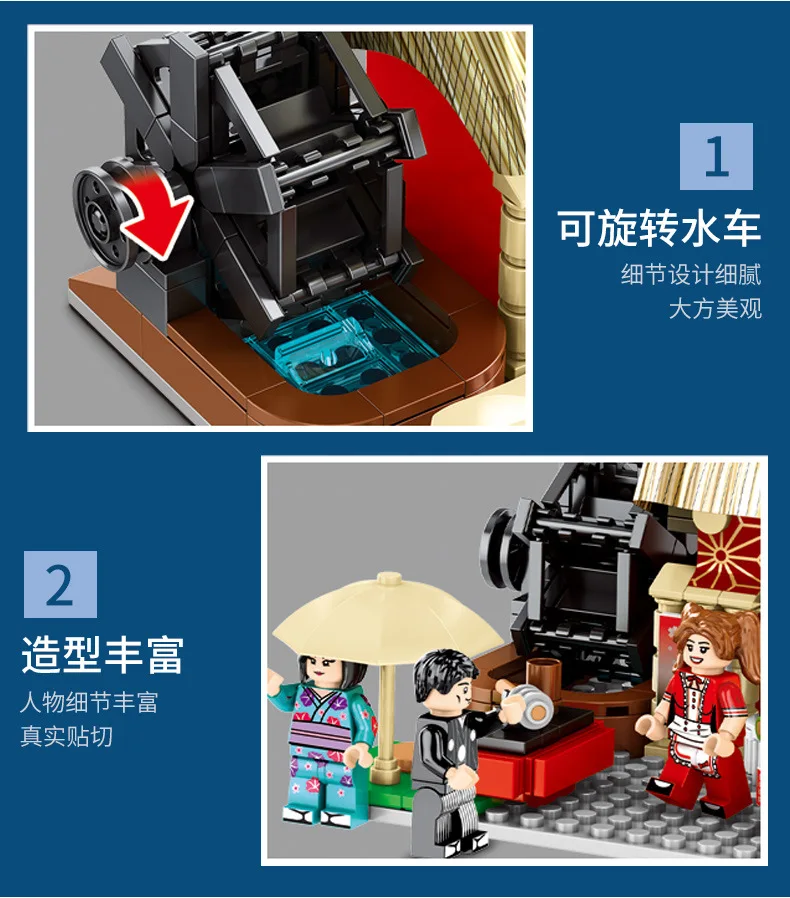 1

可旋转水车

细节设计细腻
大方美观

2

造型丰富

人物细节丰富
真实贴切