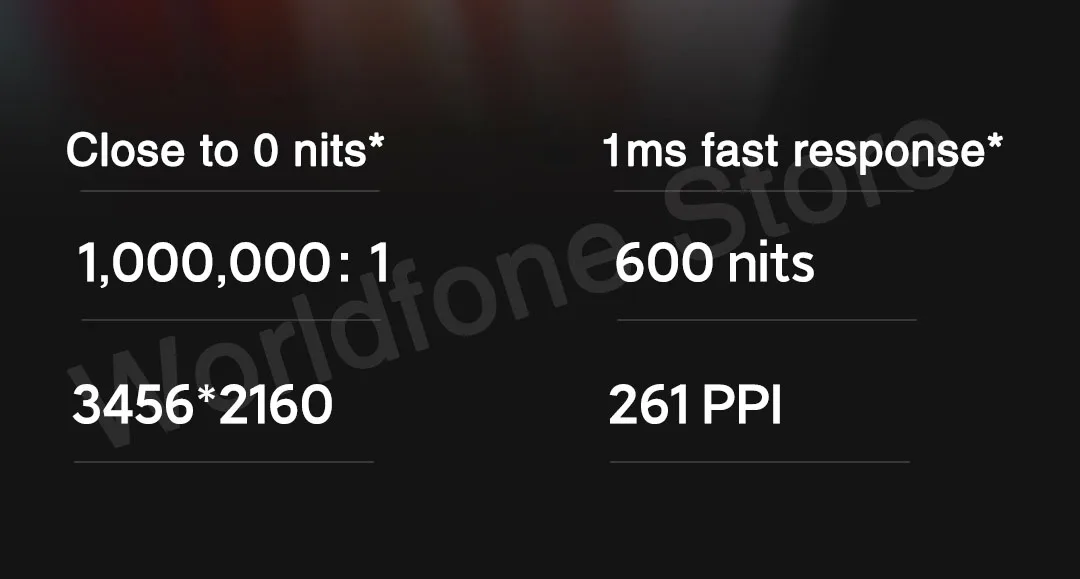 Close to 0 nits*

1,000,000: 1

3456*2160

1ms fast response*

600 nits

261 PPI

Worldfone Store