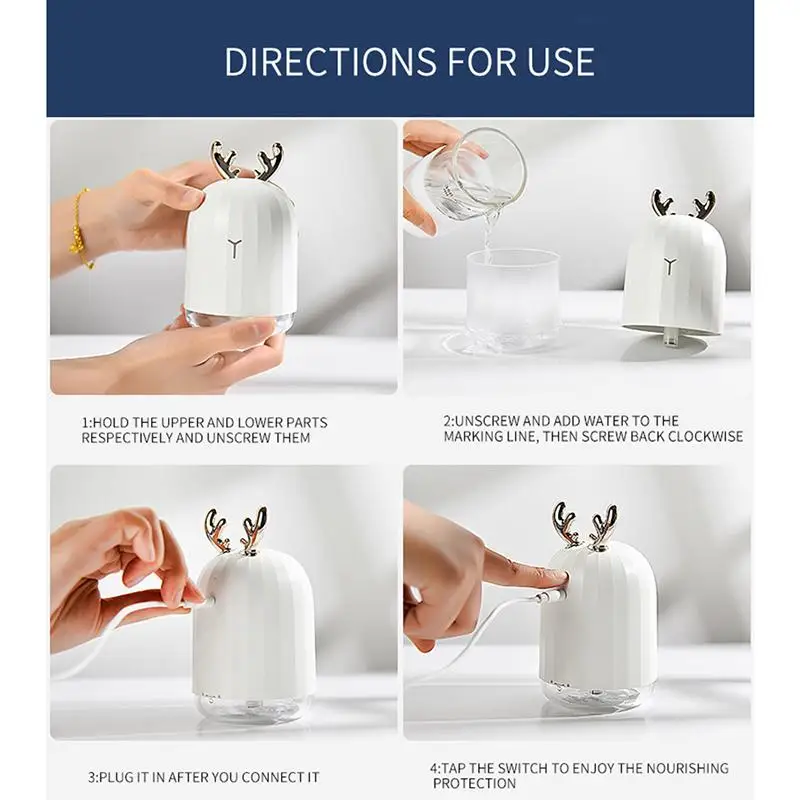 DIRECTIONS FOR USE

1:HOLD THE UPPER AND LOWER PARTS RESPECTIVELY AND UNSCREW THEM

2:UNSCREW AND ADD WATER TO THE MARKING LINE, THEN SCREW BACK CLOCKWISE

3:PLUG IT IN AFTER YOU CONNECT IT

4:TAP THE SWITCH TO ENJOY THE NOURISHING PROTECTION