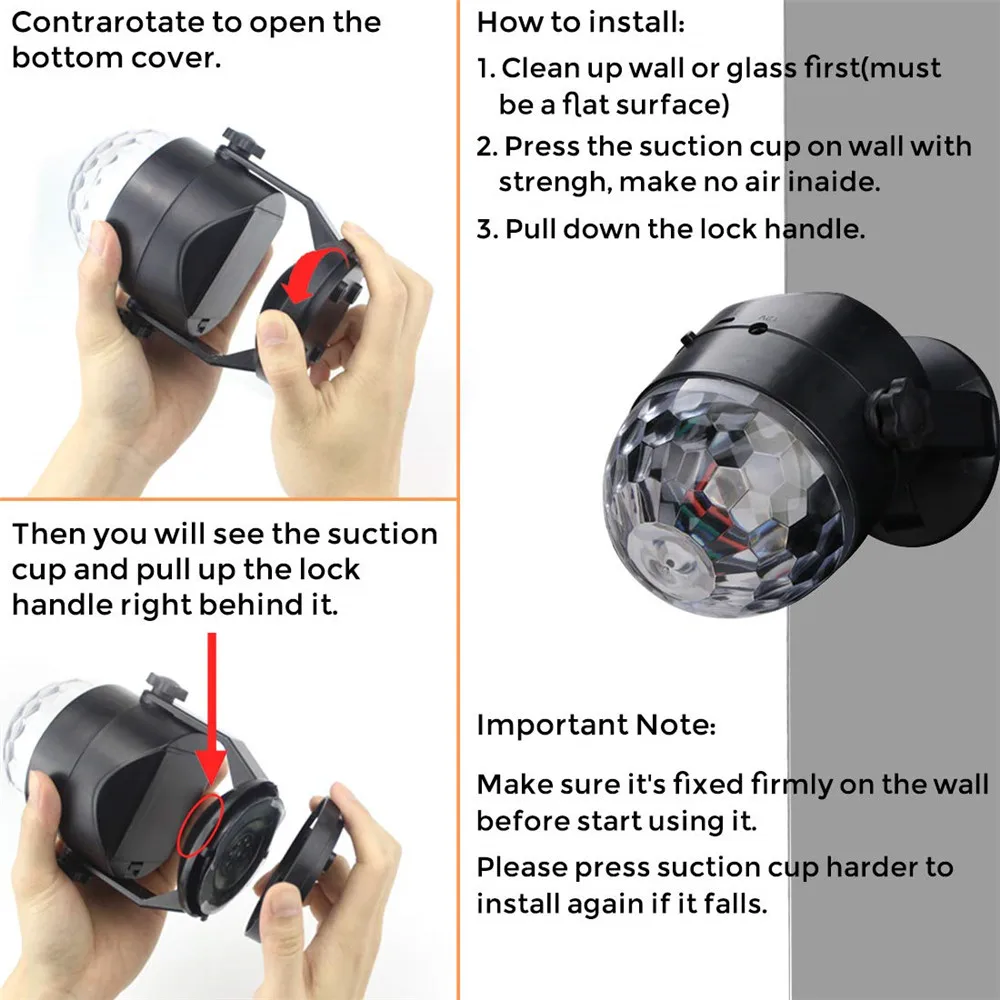 Contrarotate to open the bottom cover.

Then you will see the suction cup and pull up the lock handle right behind it.

How to install:

1. Clean up wall or glass first(must be a flat surface)

2. Press the suction cup on wall with strengh, make no air inaide.

3. Pull down the lock handle.

Important Note:

Make sure it's fixed firmly on the wall before start using it.

Please press suction cup harder to install again if it falls.