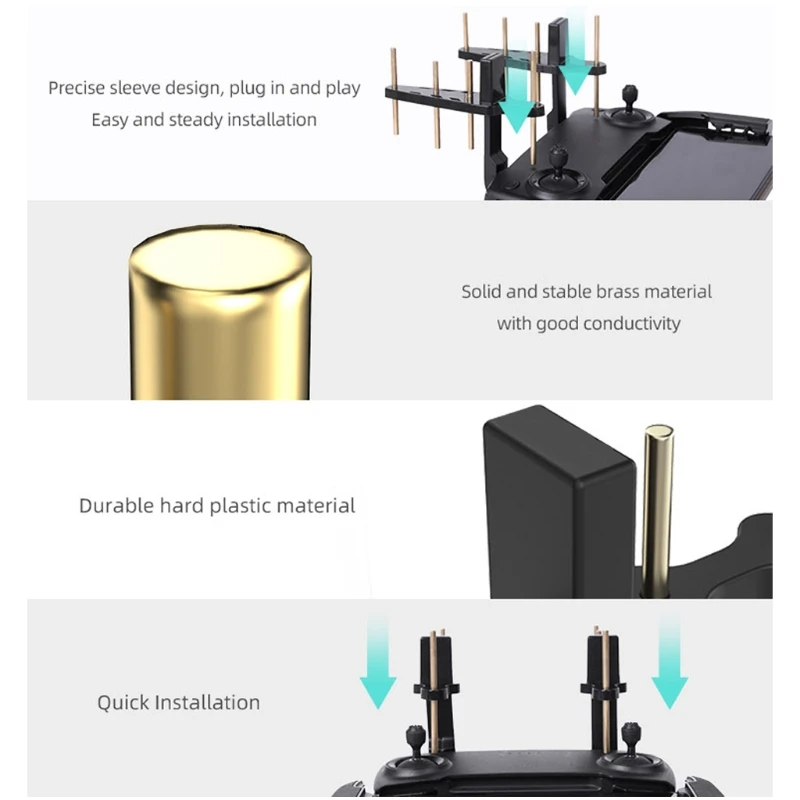 Precise sleeve design, plug in and play
Easy and steady installation

Solid and stable brass material
with good conductivity

Durable hard plastic material

Quick Installation