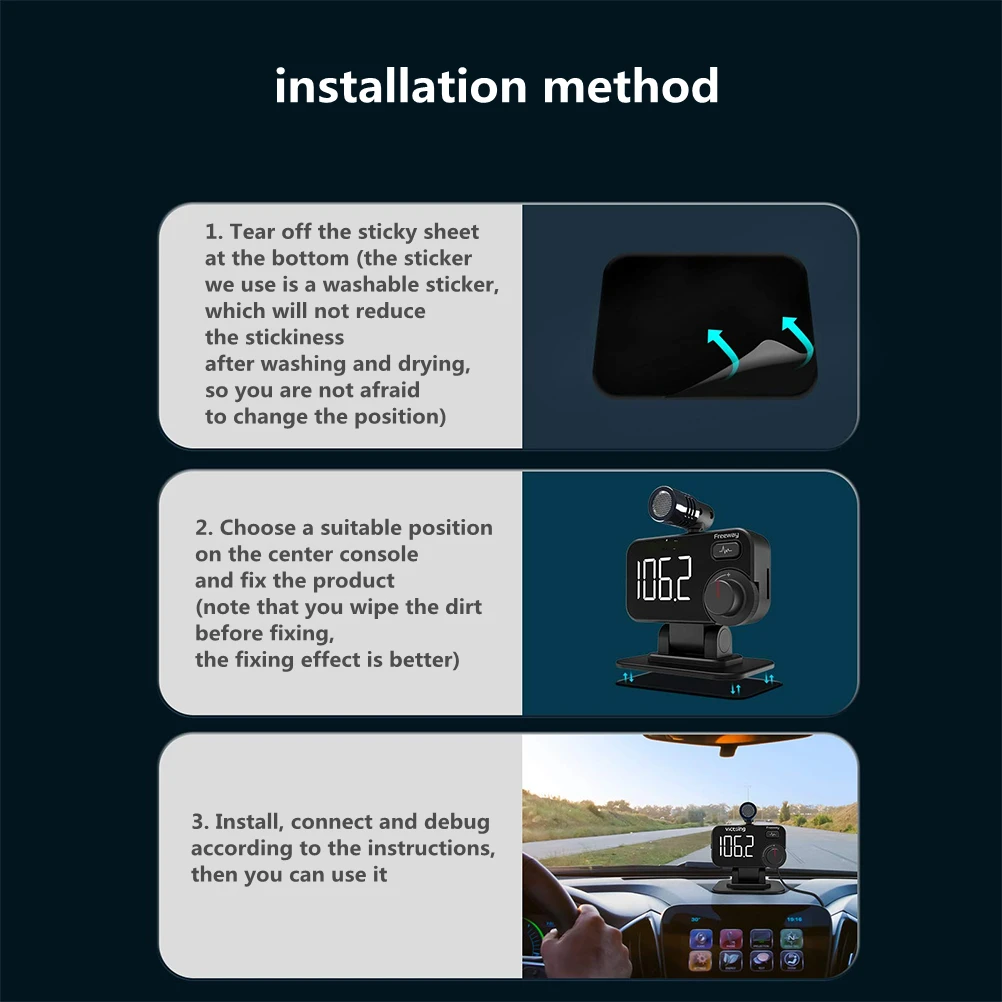 installation method

1. Tear off the sticky sheet at the bottom (the sticker we use is a washable sticker, which will not reduce the stickiness after washing and drying, so you are not afraid to change the position)

2. Choose a suitable position on the center console and fix the product (note that you wipe the dirt before fixing, the fixing effect is better)

Freeway

106.2

3. Install, connect and debug according to the instructions, then you can use it

victsing

106.2