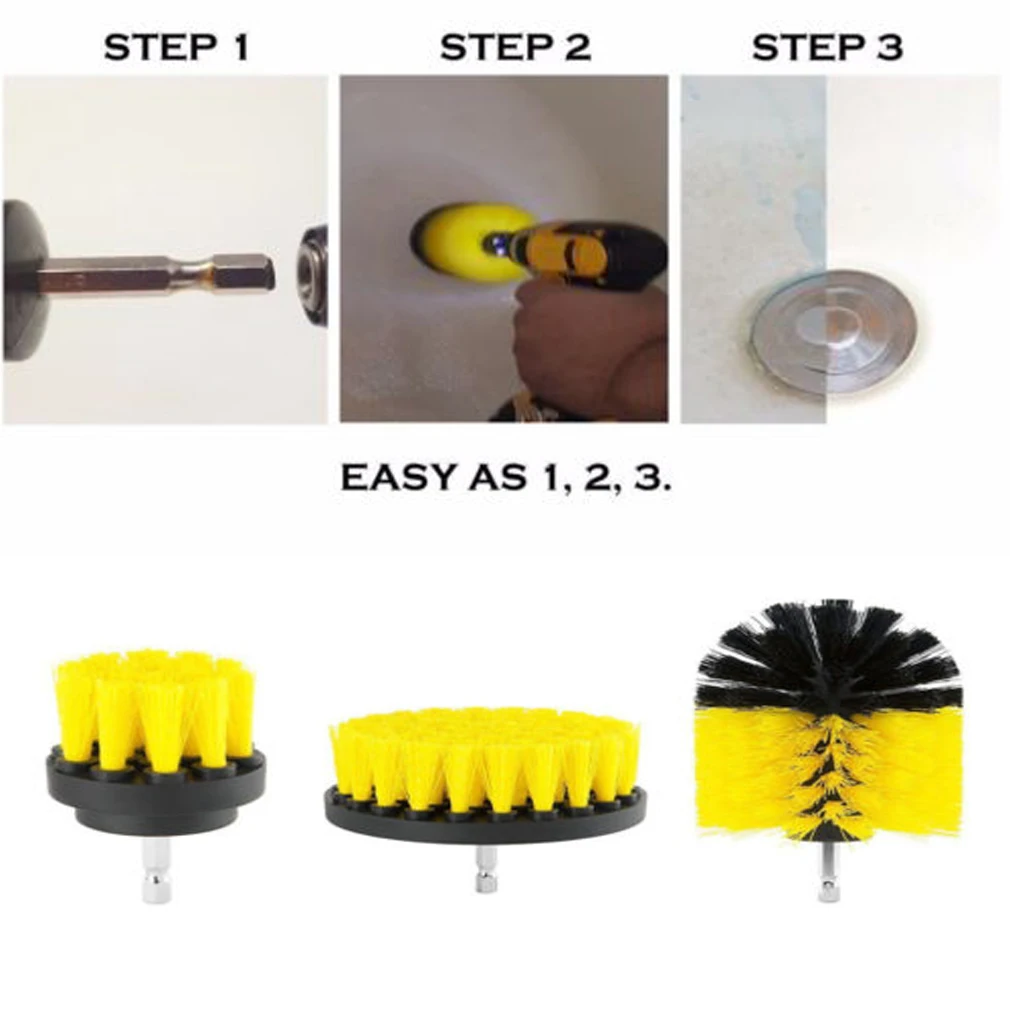 STEP 1

STEP 2

STEP 3

EASY AS 1, 2, 3.