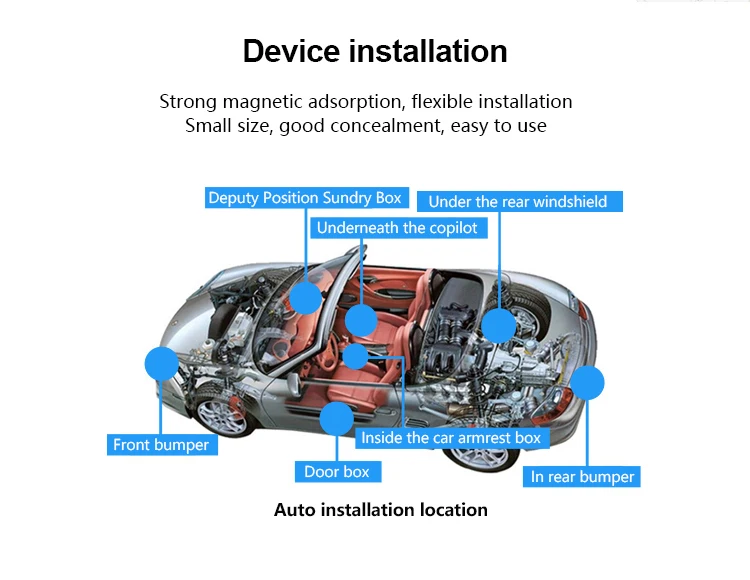 Device installation

Strong magnetic adsorption, flexible installation
Small size, good concealment, easy to use

Deputy Position Sundry Box

Under the rear windshield

Underneath the copilot

Front bumper

Inside the car armrest box

Door box

In rear bumper

Auto installation location