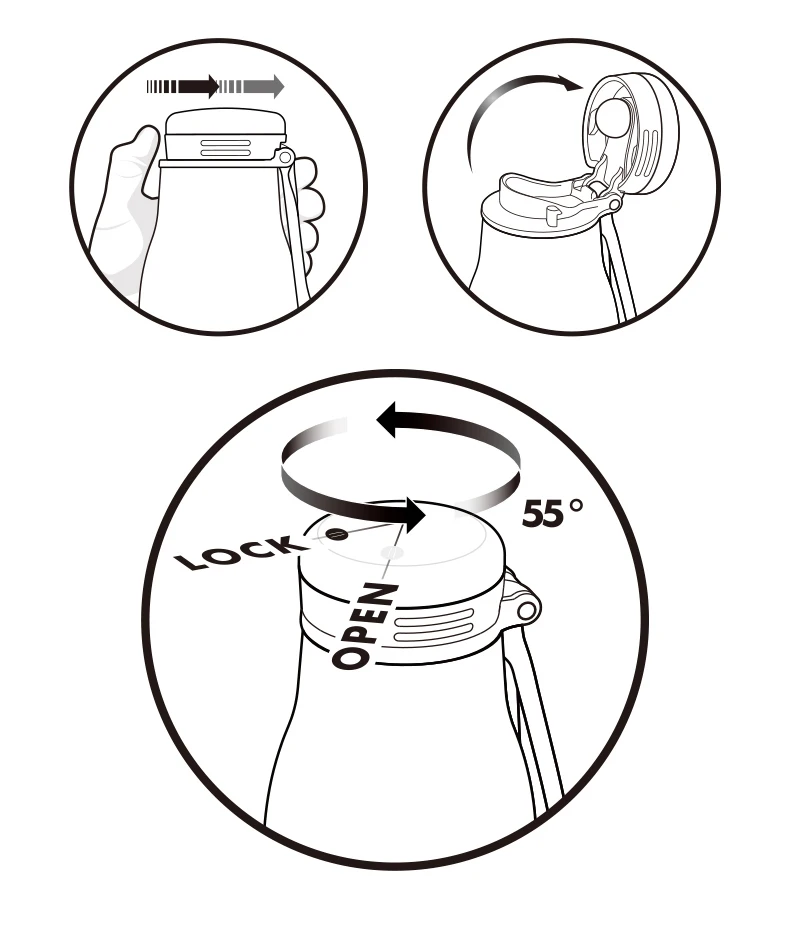 55°
LOCK
OPEN