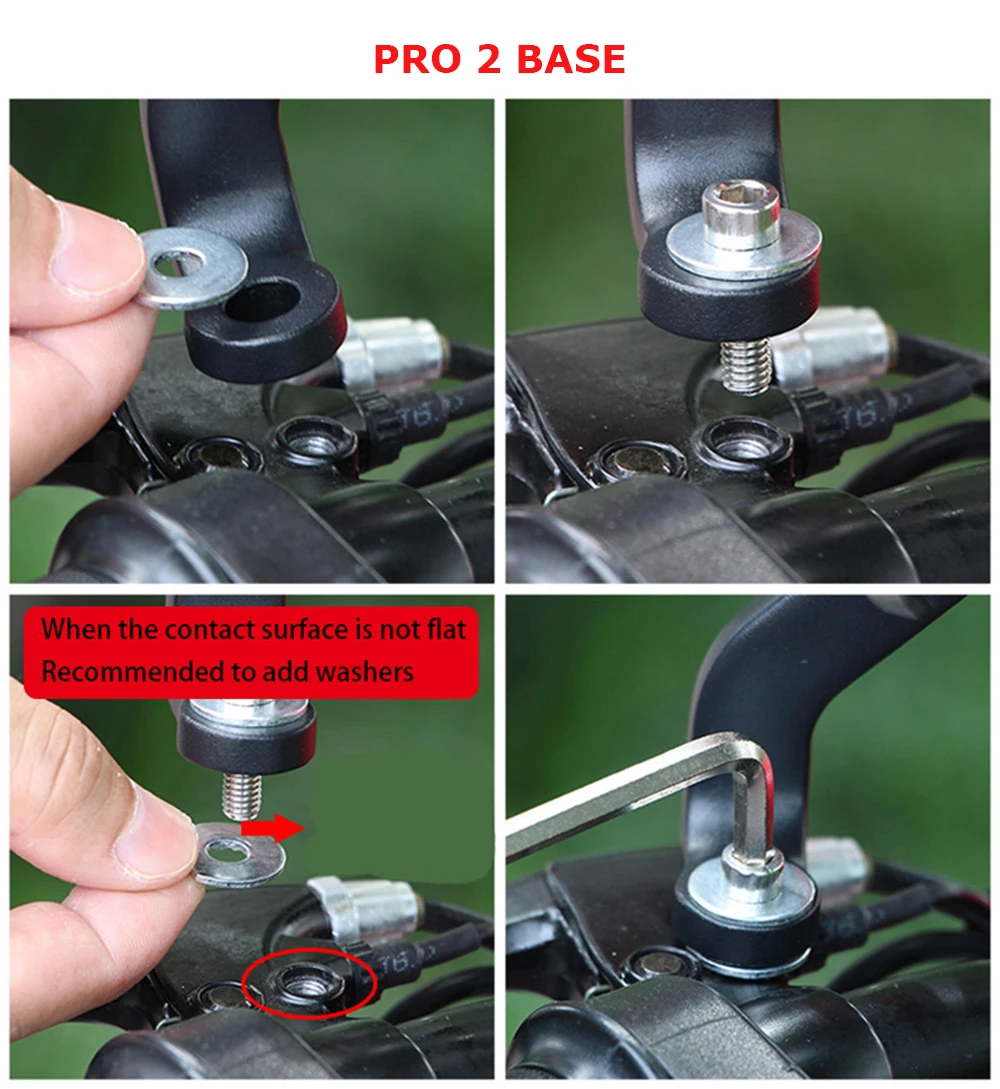 PRO 2 BASE

When the contact surface is not flat
Recommended to add washers