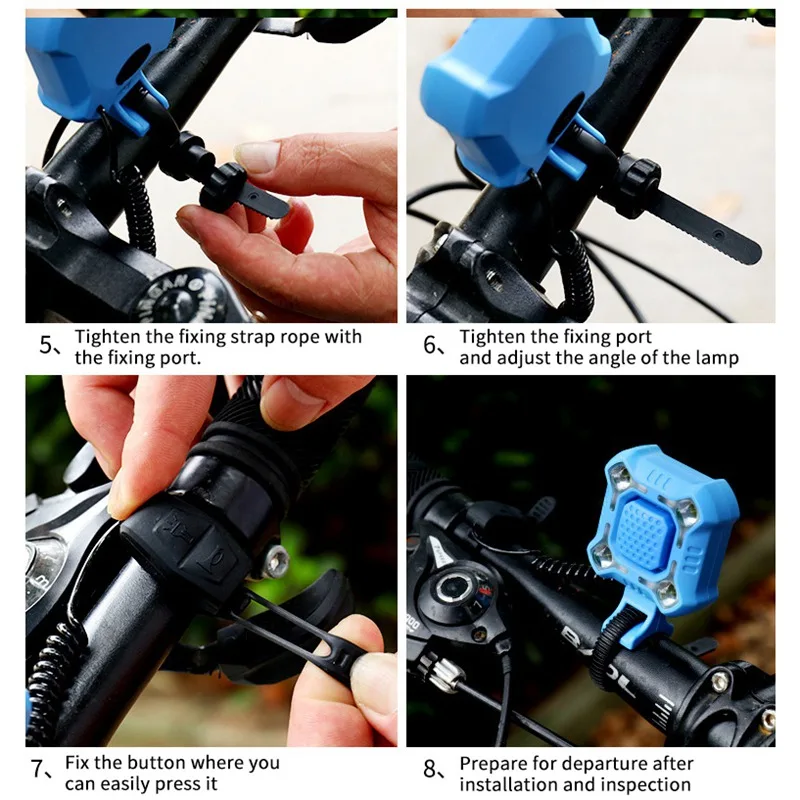 5、Tighten the fixing strap rope with the fixing port.

6、Tighten the fixing port and adjust the angle of the lamp

7、Fix the button where you can easily press it

8、Prepare for departure after installation and inspection