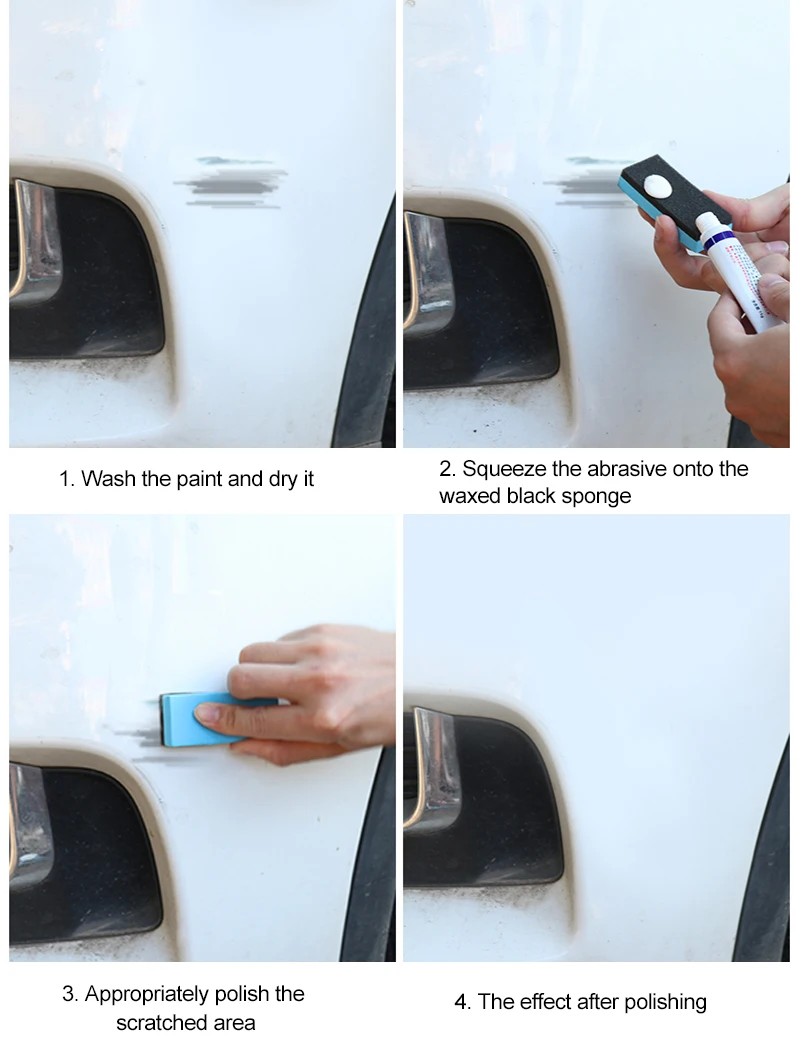 1. Wash the paint and dry it

2. Squeeze the abrasive onto the waxed black sponge

3. Appropriately polish the scratched area

4. The effect after polishing