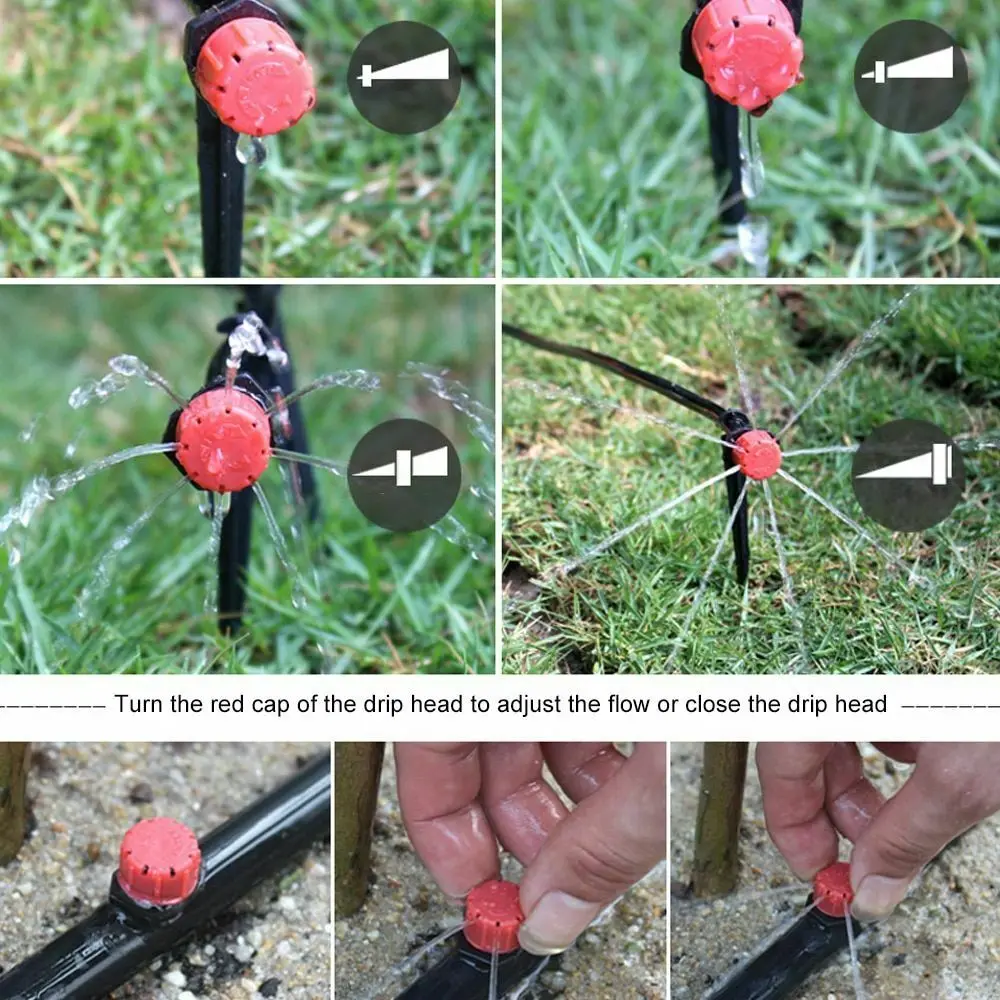 Turn the red cap of the drip head to adjust the flow or close the drip head