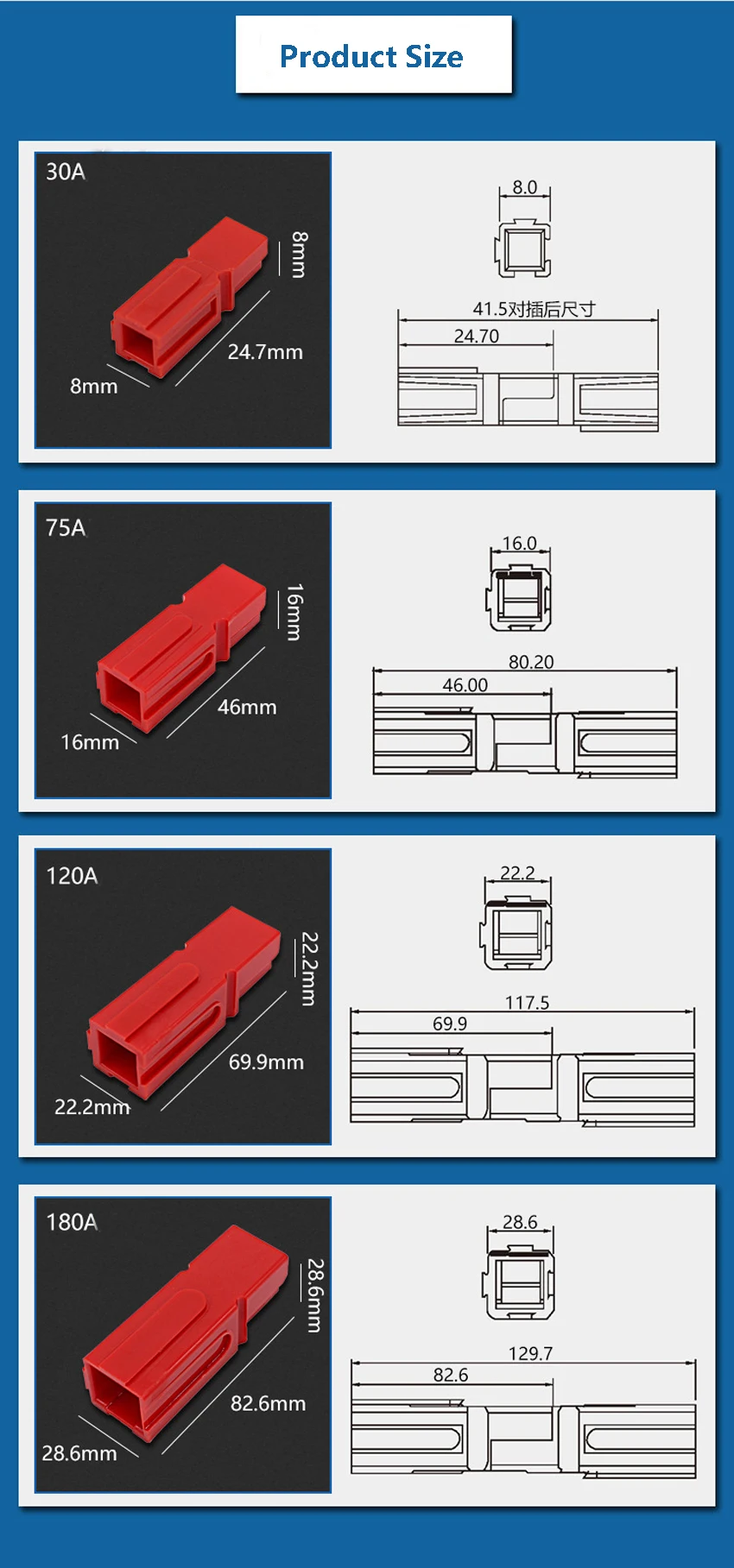 Product Size

30A
8mm
24.7mm
8mm

8.0
41.5对插后尺寸
24.70

75A
16mm
46mm
16mm

16.0
80.20
46.00

120A
22.2mm
69.9mm
22.2mm

22.2
117.5
69.9

180A
28.6mm
82.6mm
28.6mm

28.6
129.7
82.6