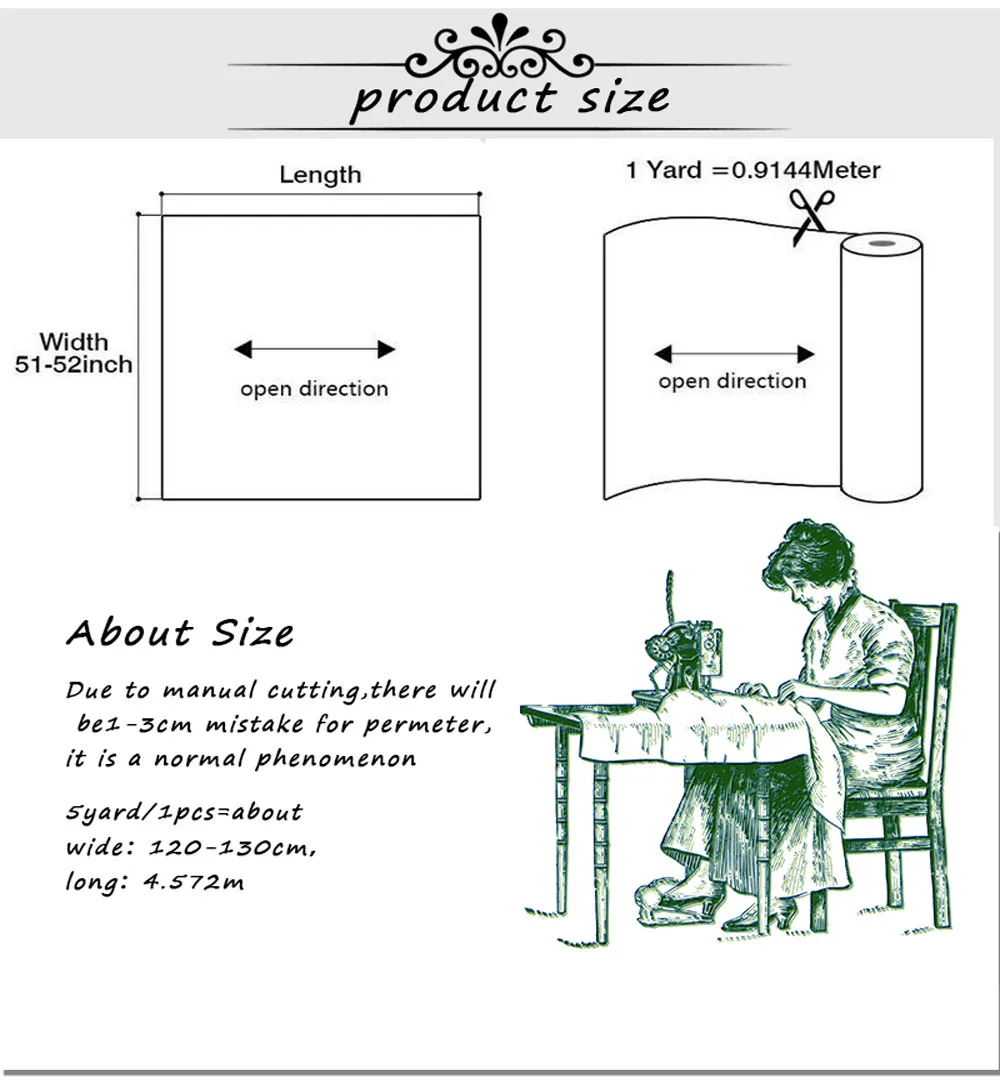 product size

Length

Width
51-52inch

open direction

1 Yard =0.9144Meter

open direction

About Size

Due to manual cutting,there will be1-3cm mistake for permeter, it is a normal phenomenon

5yard/1pcs=about
wide: 120-130cm,
long: 4.572m