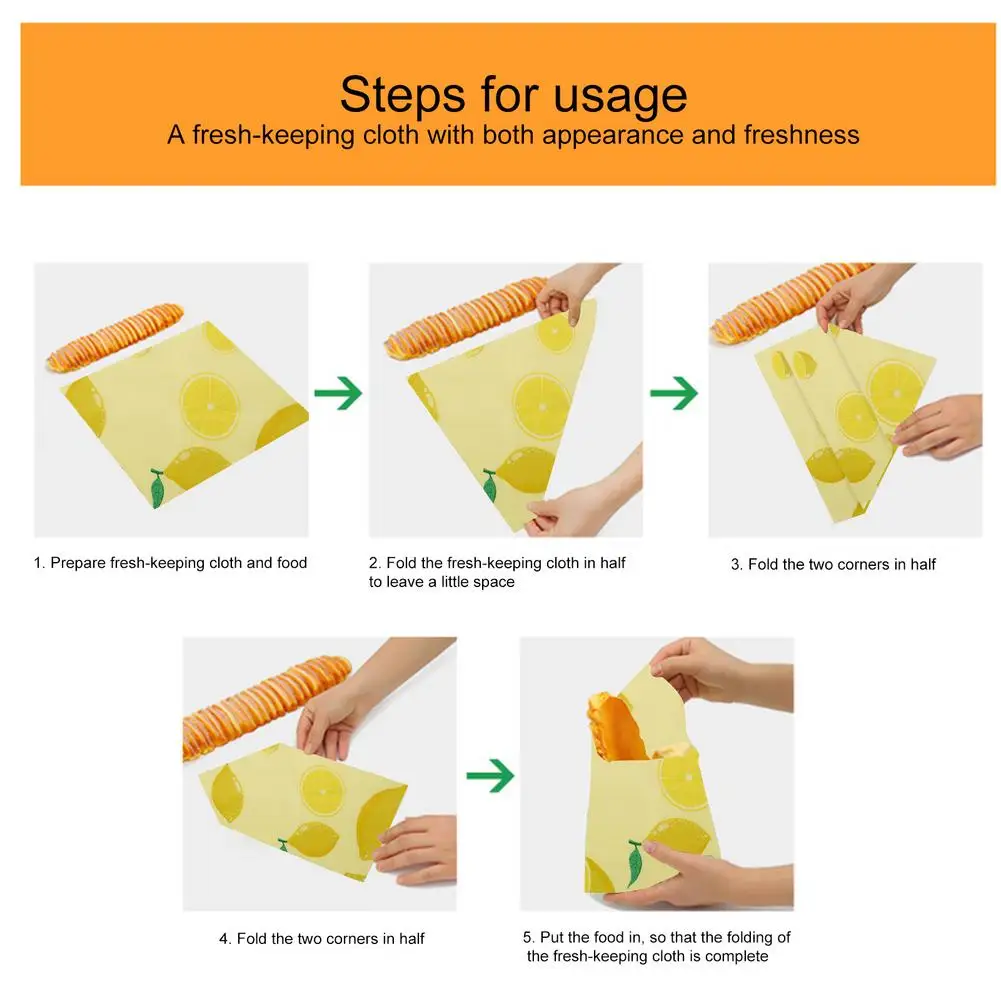 Steps for usage
A fresh-keeping cloth with both appearance and freshness

1. Prepare fresh-keeping cloth and food

2. Fold the fresh-keeping cloth in half to leave a little space

3. Fold the two corners in half

4. Fold the two corners in half

5. Put the food in, so that the folding of the fresh-keeping cloth is complete