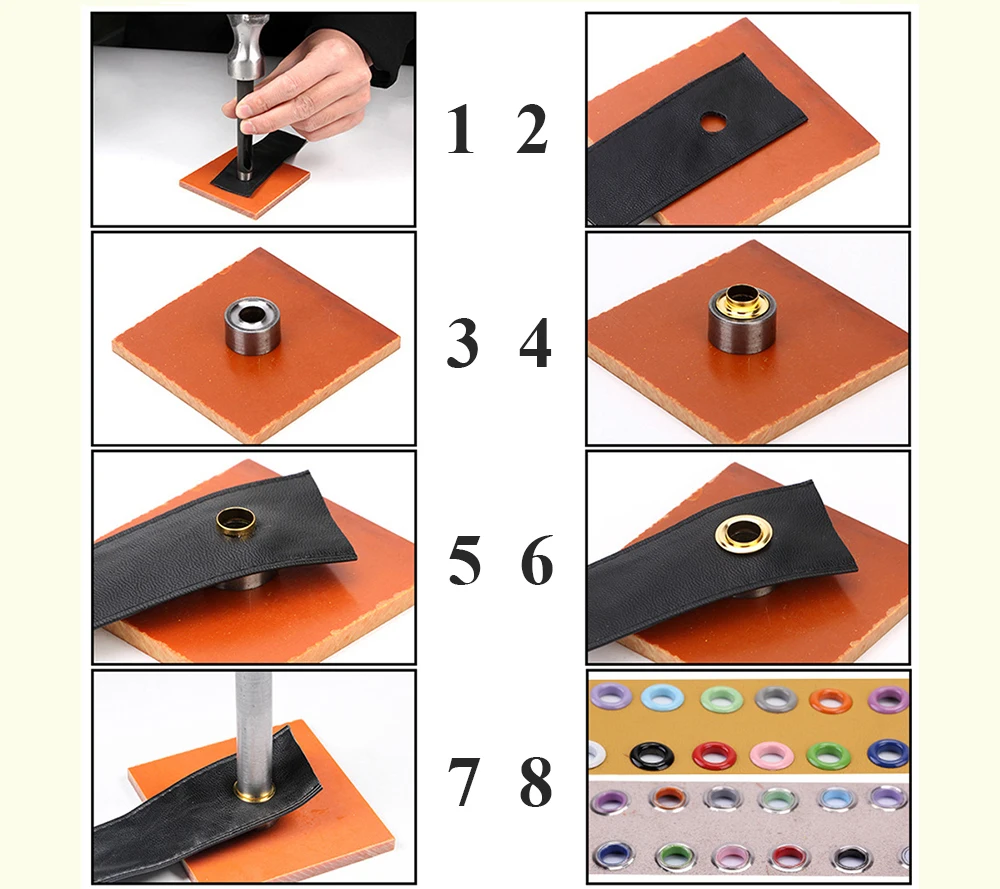 1 2

3 4

5 6

7 8