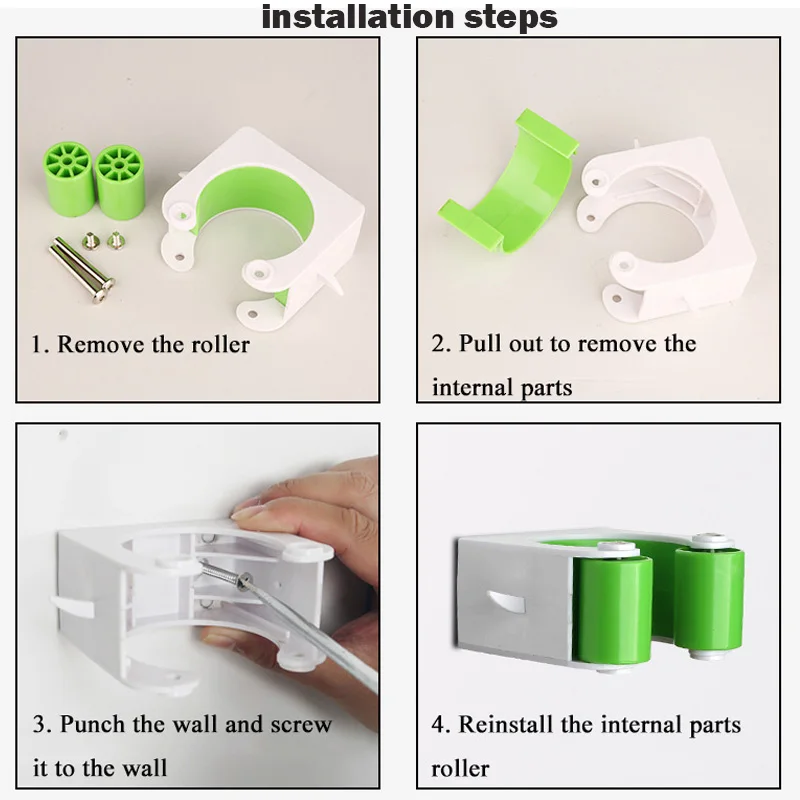 installation steps

1. Remove the roller

2. Pull out to remove the internal parts

3. Punch the wall and screw it to the wall

4. Reinstall the internal parts roller