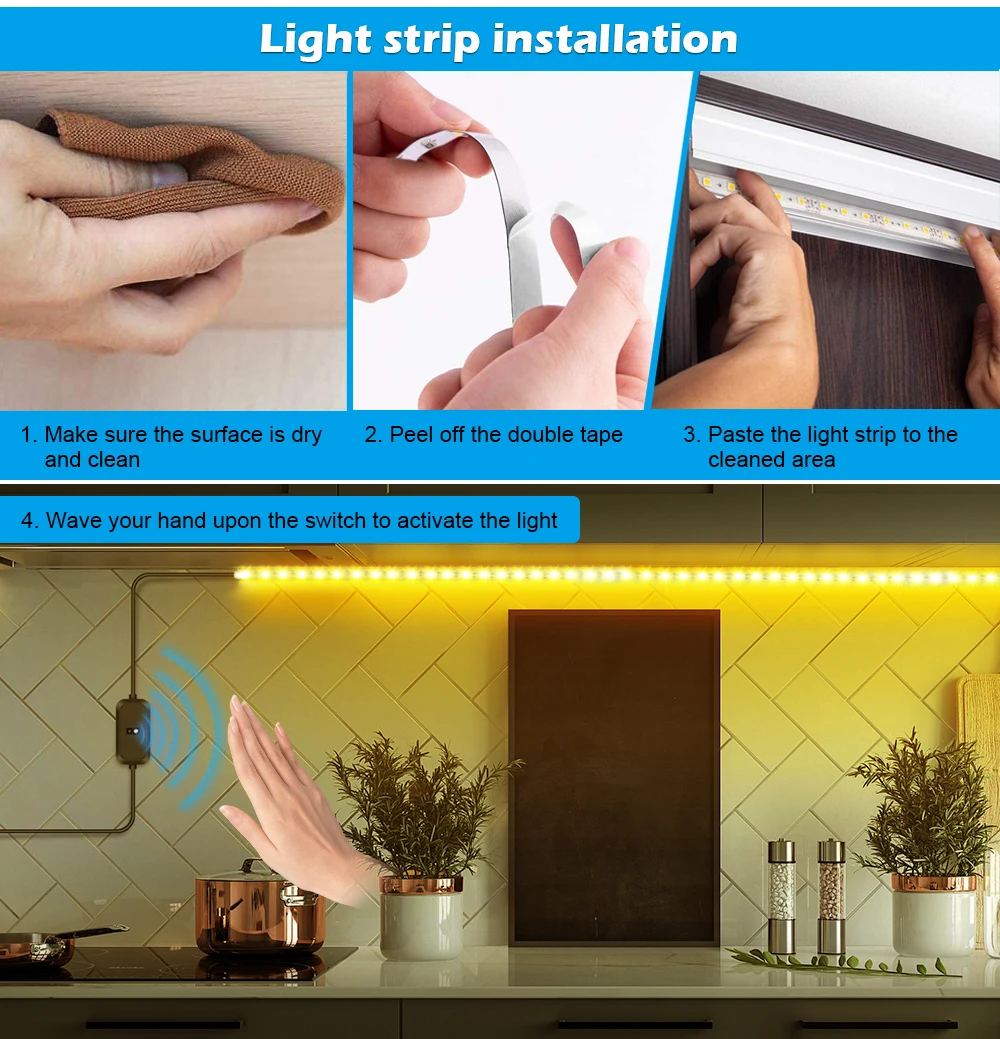 Light strip installation

1. Make sure the surface is dry and clean

2. Peel off the double tape

3. Paste the light strip to the cleaned area

4. Wave your hand upon the switch to activate the light