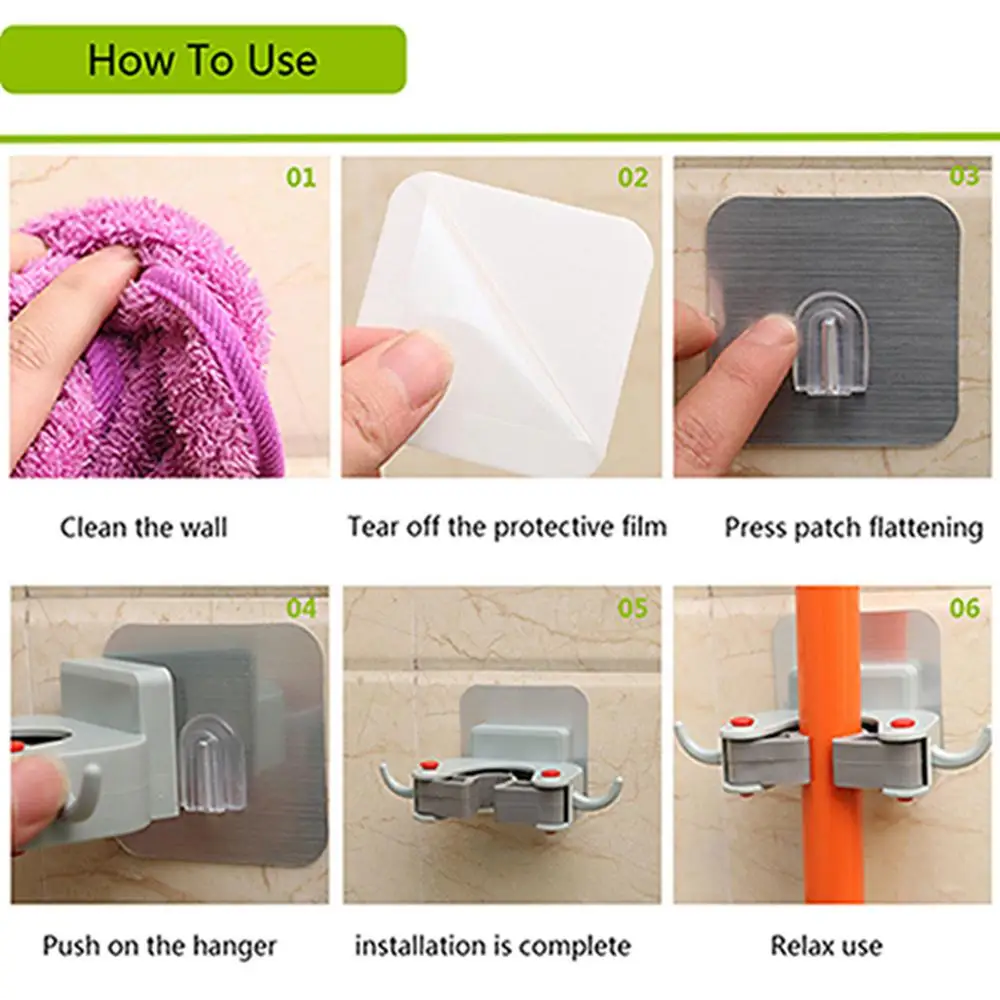 How To Use

01

Clean the wall

02

Tear off the protective film

03

Press patch flattening

04

Push on the hanger

05

installation is complete

06

Relax use